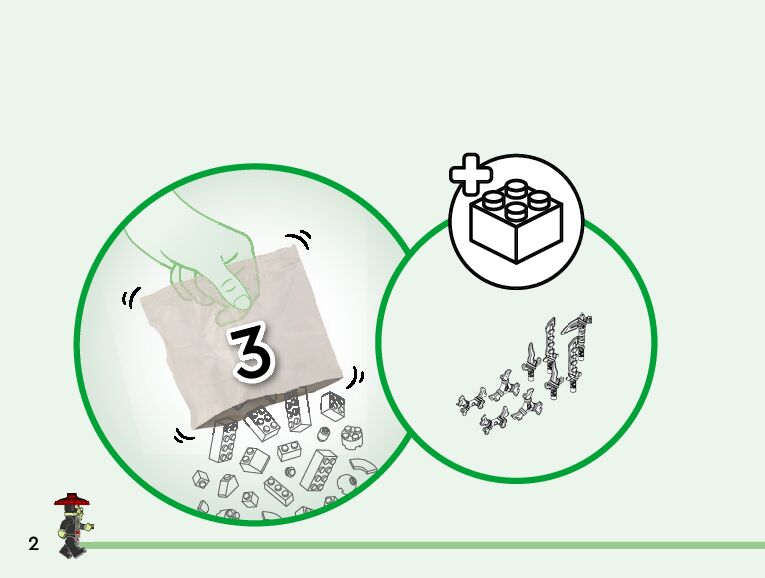 3

2