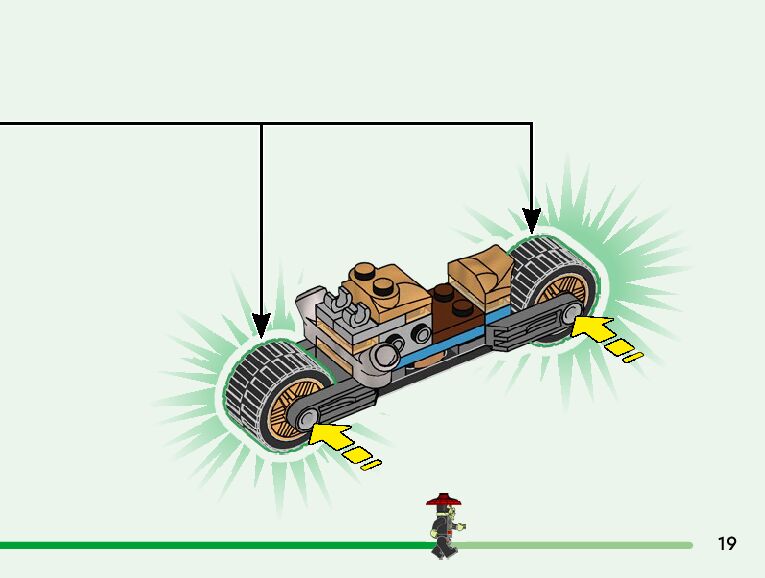 19