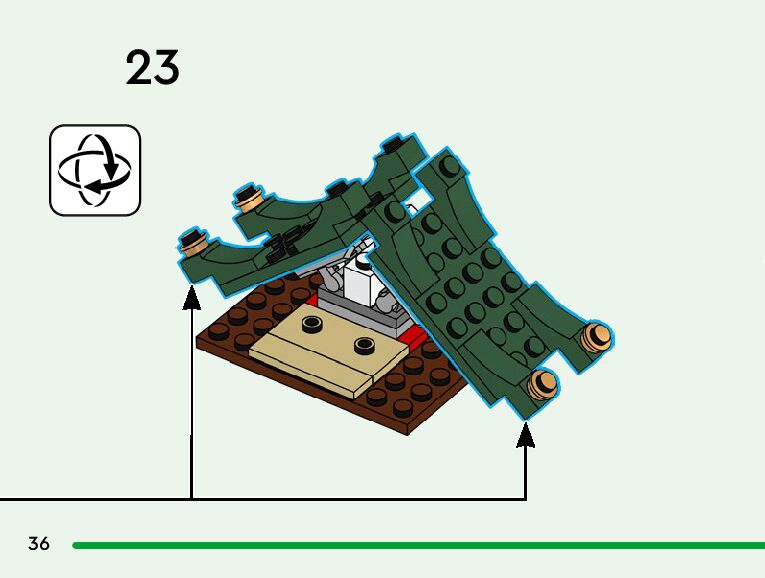 23

36