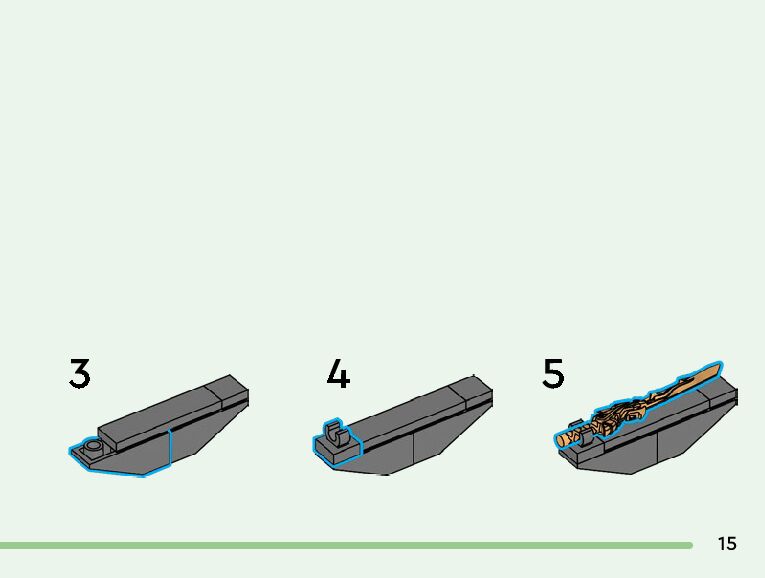 3

4

5

15