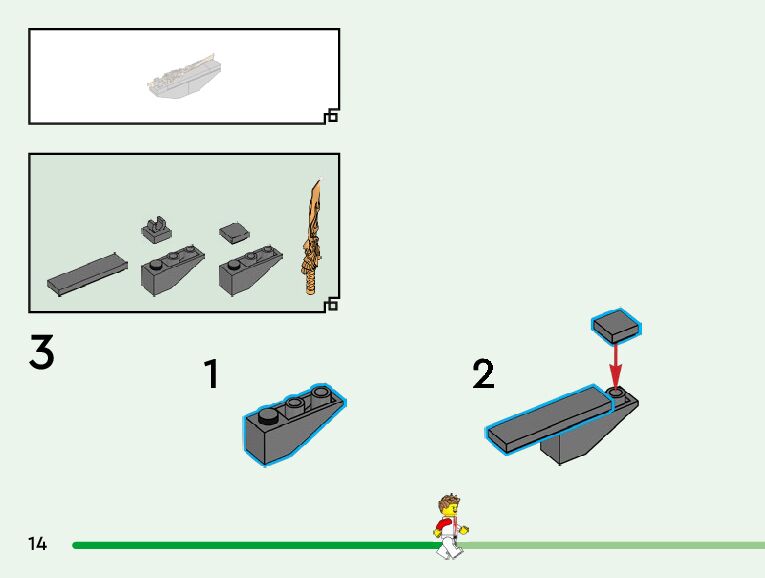 3

1

2

14