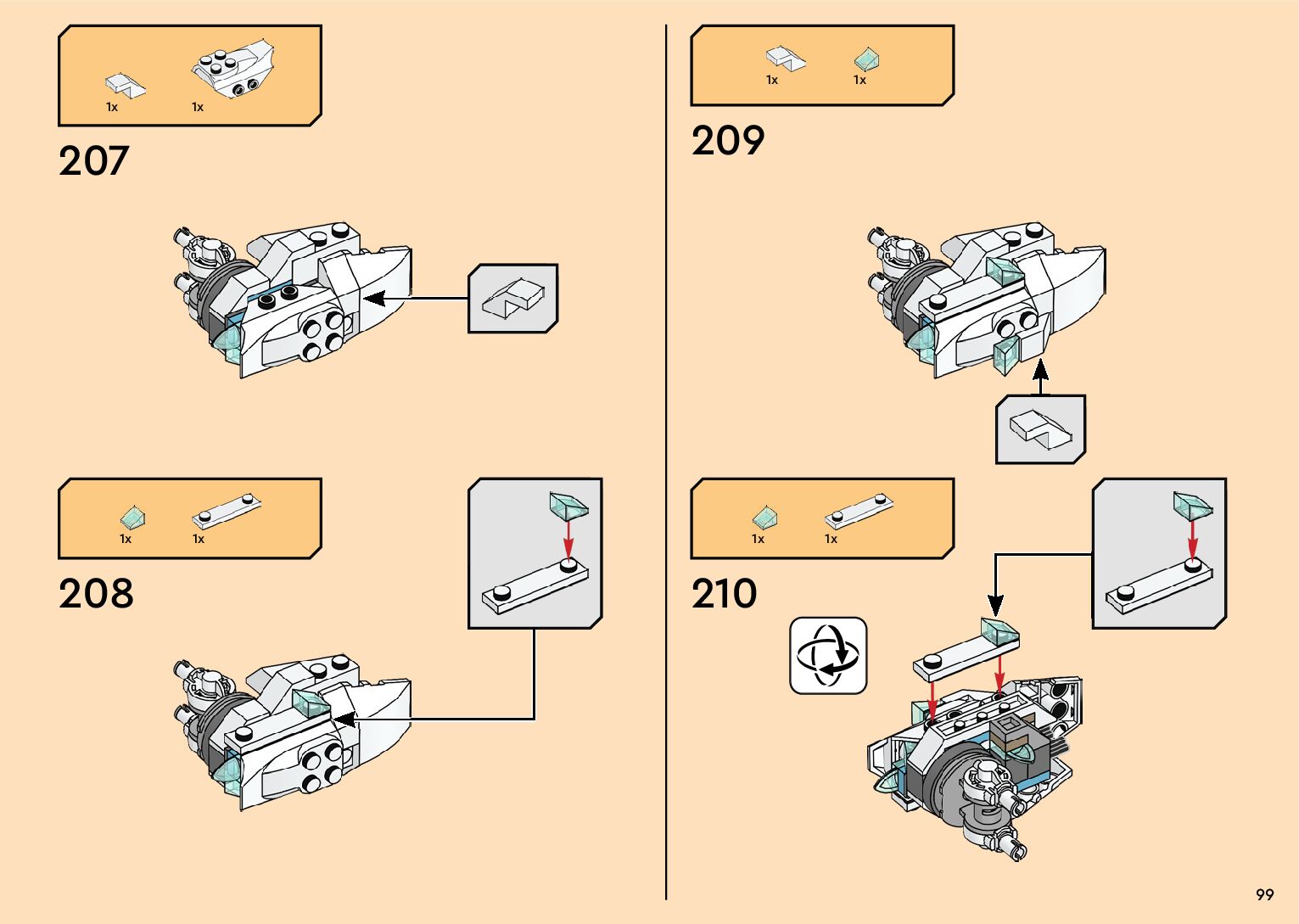 1x 1x

207

1x 1x

208

1x 1x

209

1x 1x

210

99