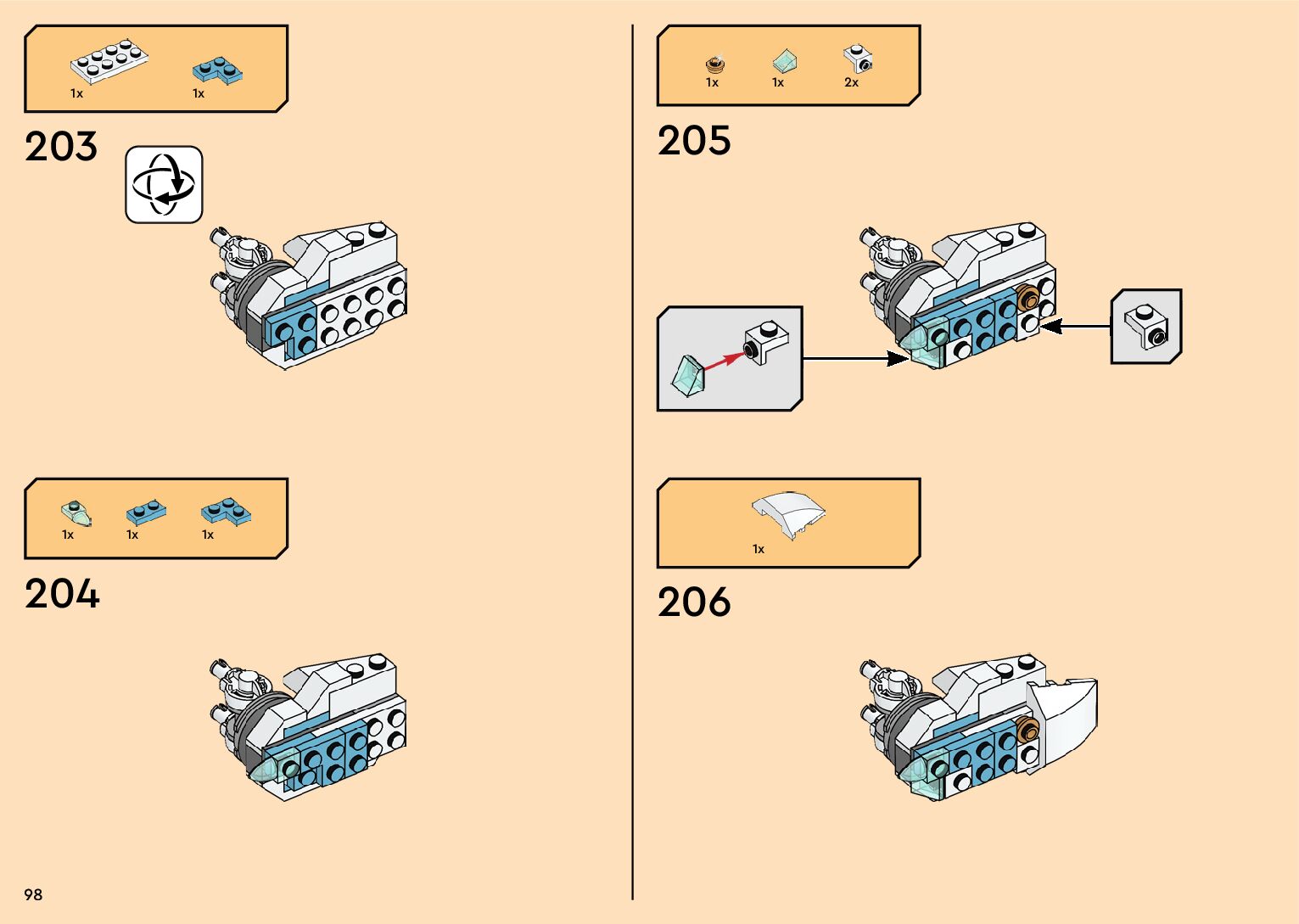 1x 1x

203

1x 1x 1x

204

98

1x 1x 2x

205

1x

206