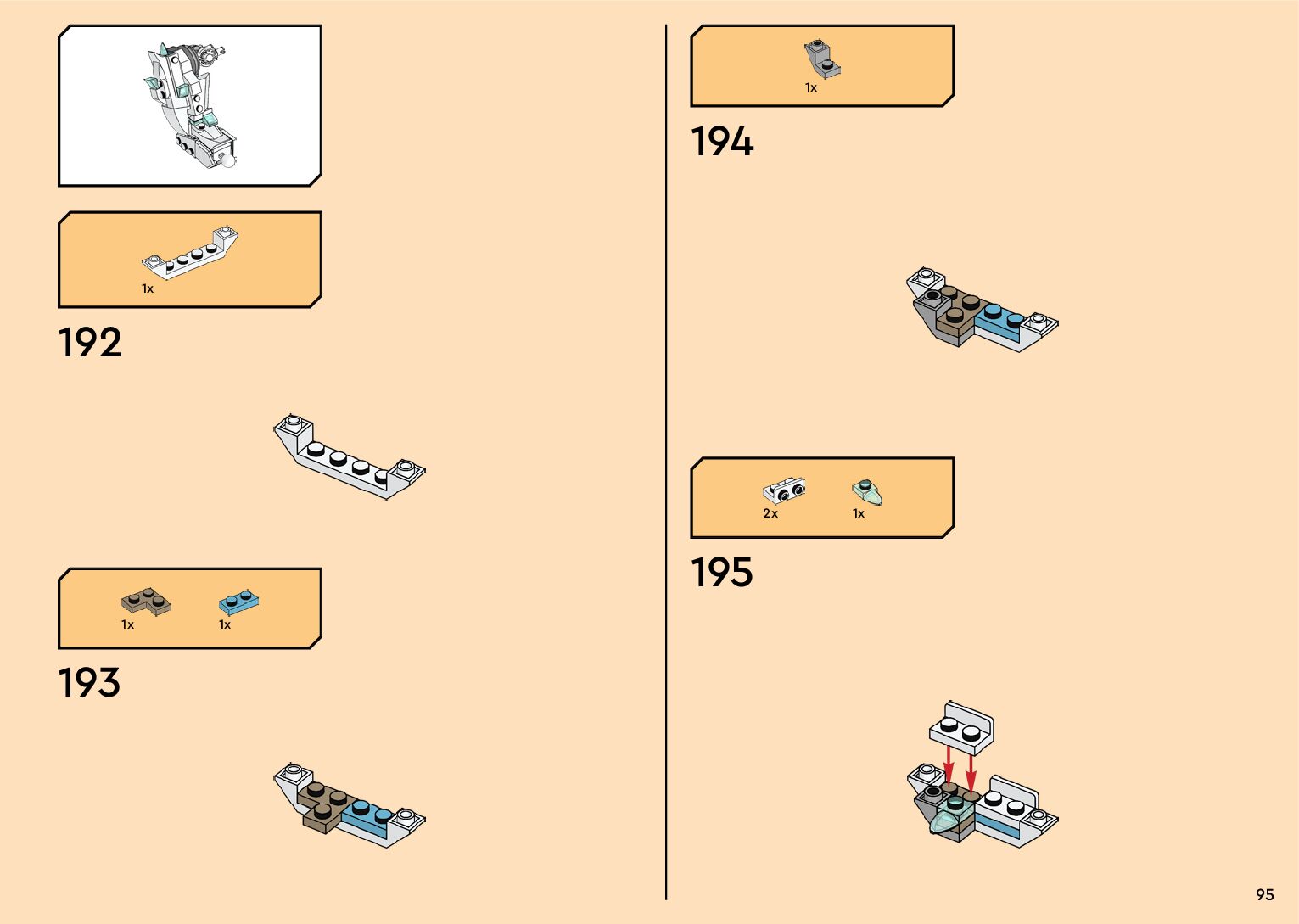 1x

192

1x 1x

193

1x

194

2x 1x

195

95