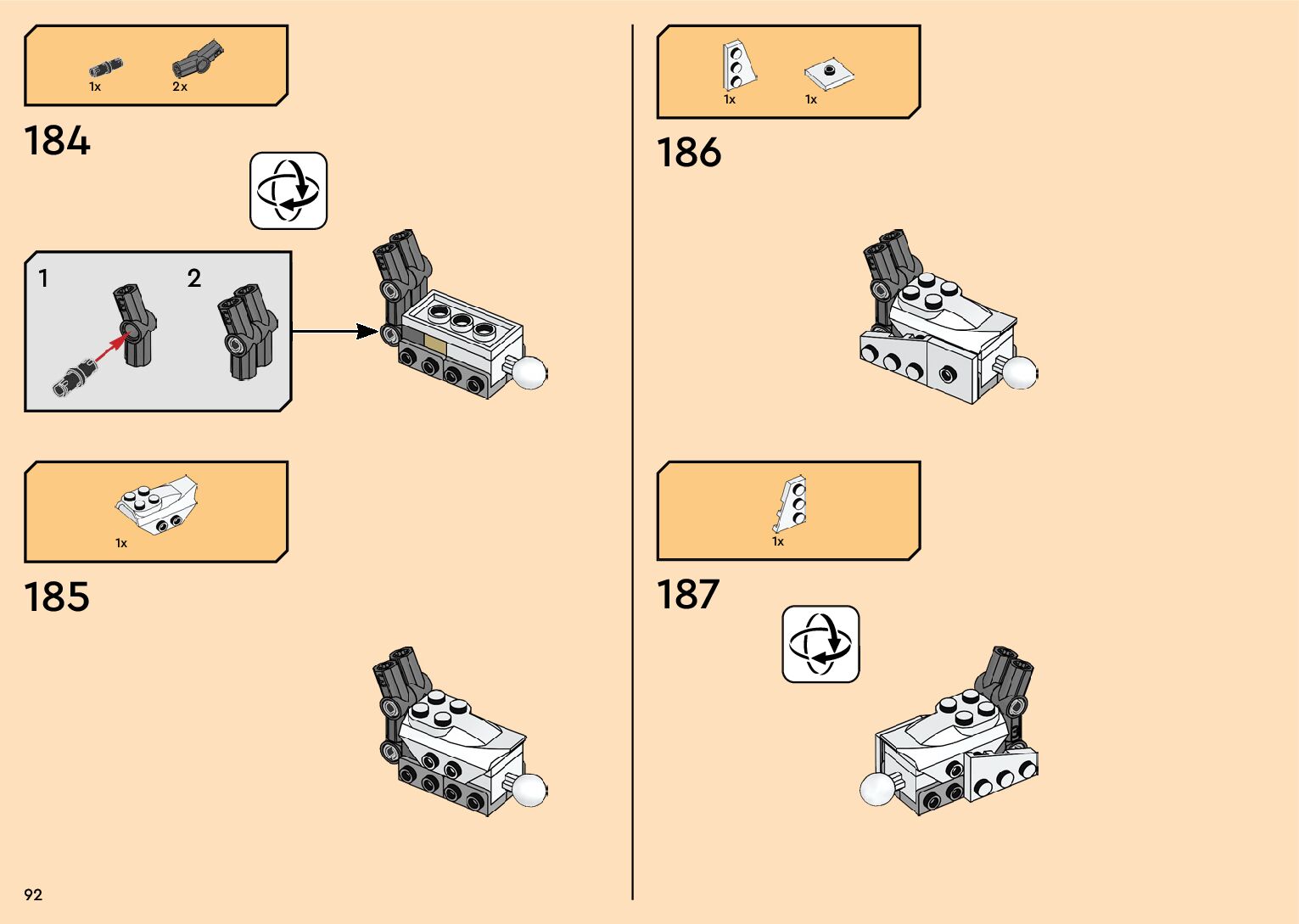 1x 2x

184

1

2

1x

185

1x 1x

186

1x

187

92