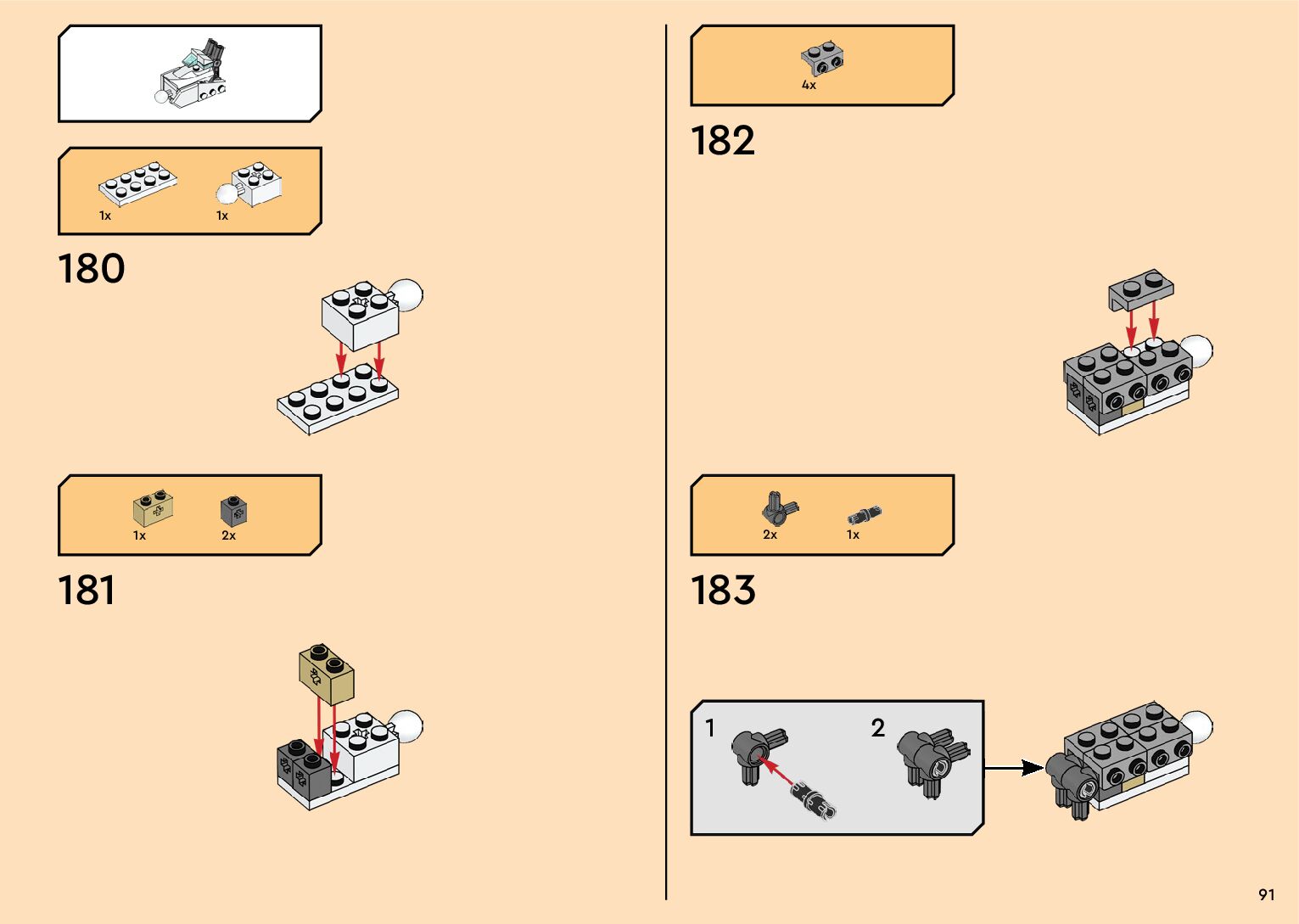 1x 1x

180

1x 2x

181

4x

182

2x 1x

183

1

2

91