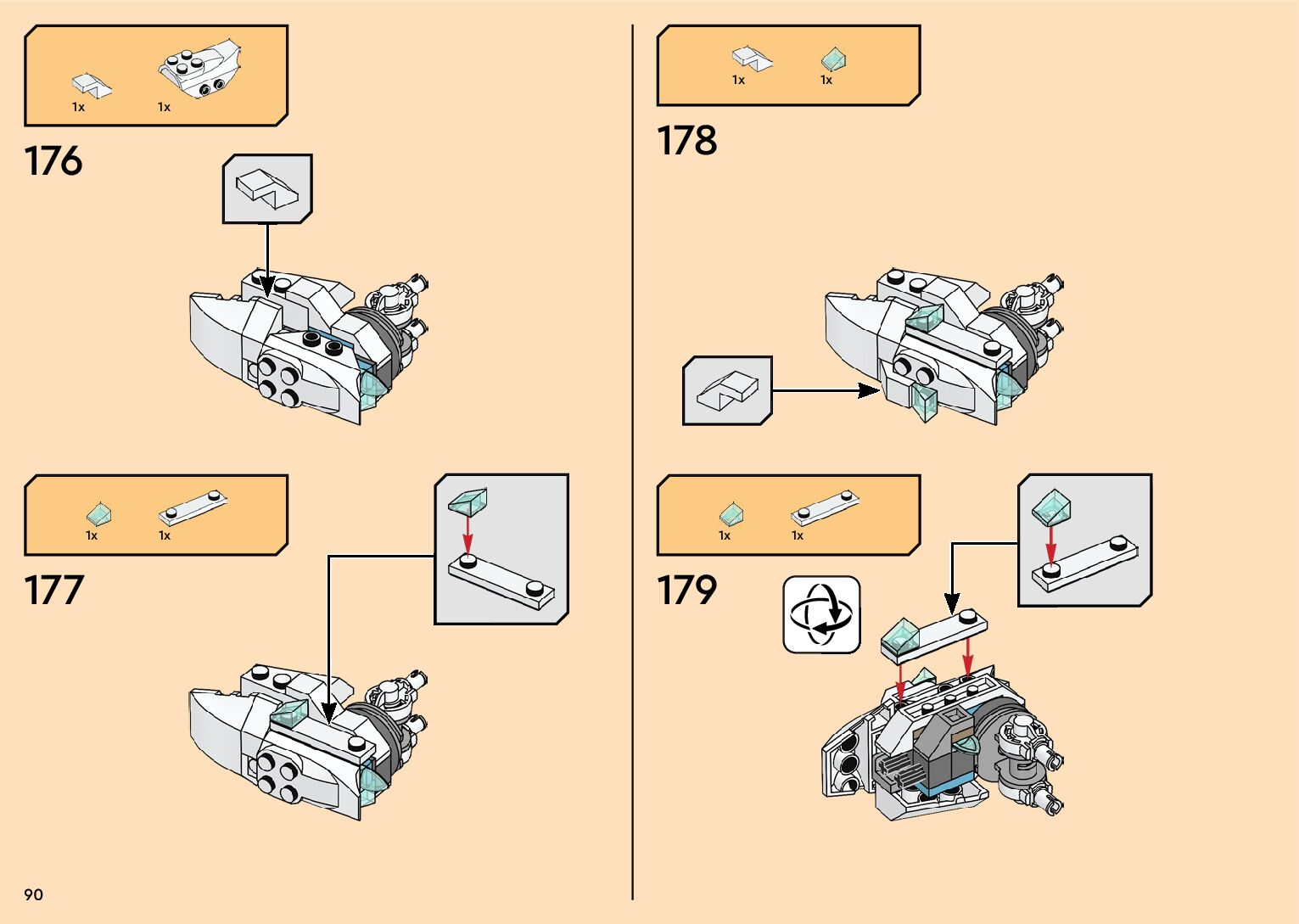 1x 1x

176

1x 1x

177

1x 1x

178

1x 1x

179

90