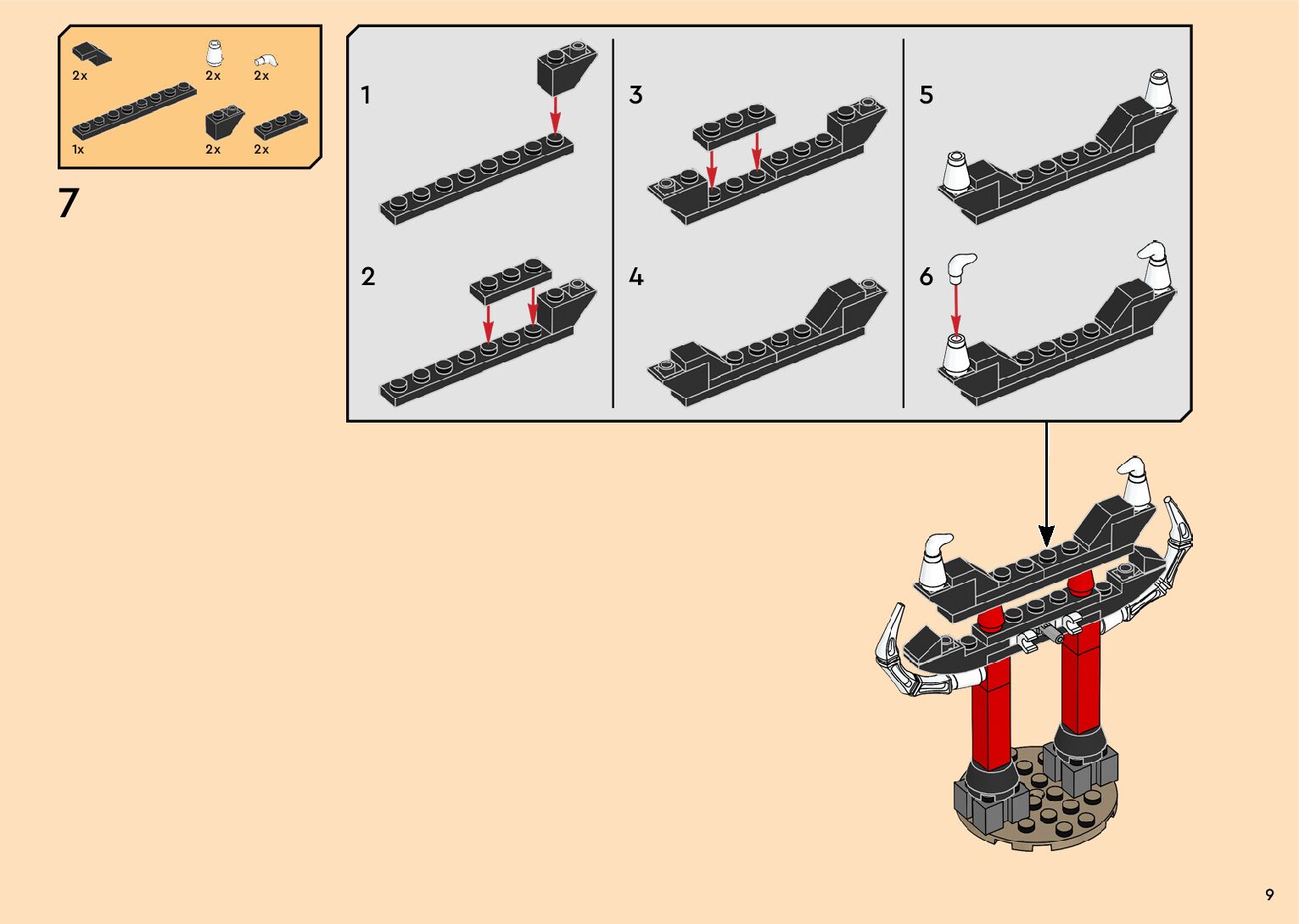 2x
2x
2x
1x
2x
2x

7

1
2
3
4
5
6

9