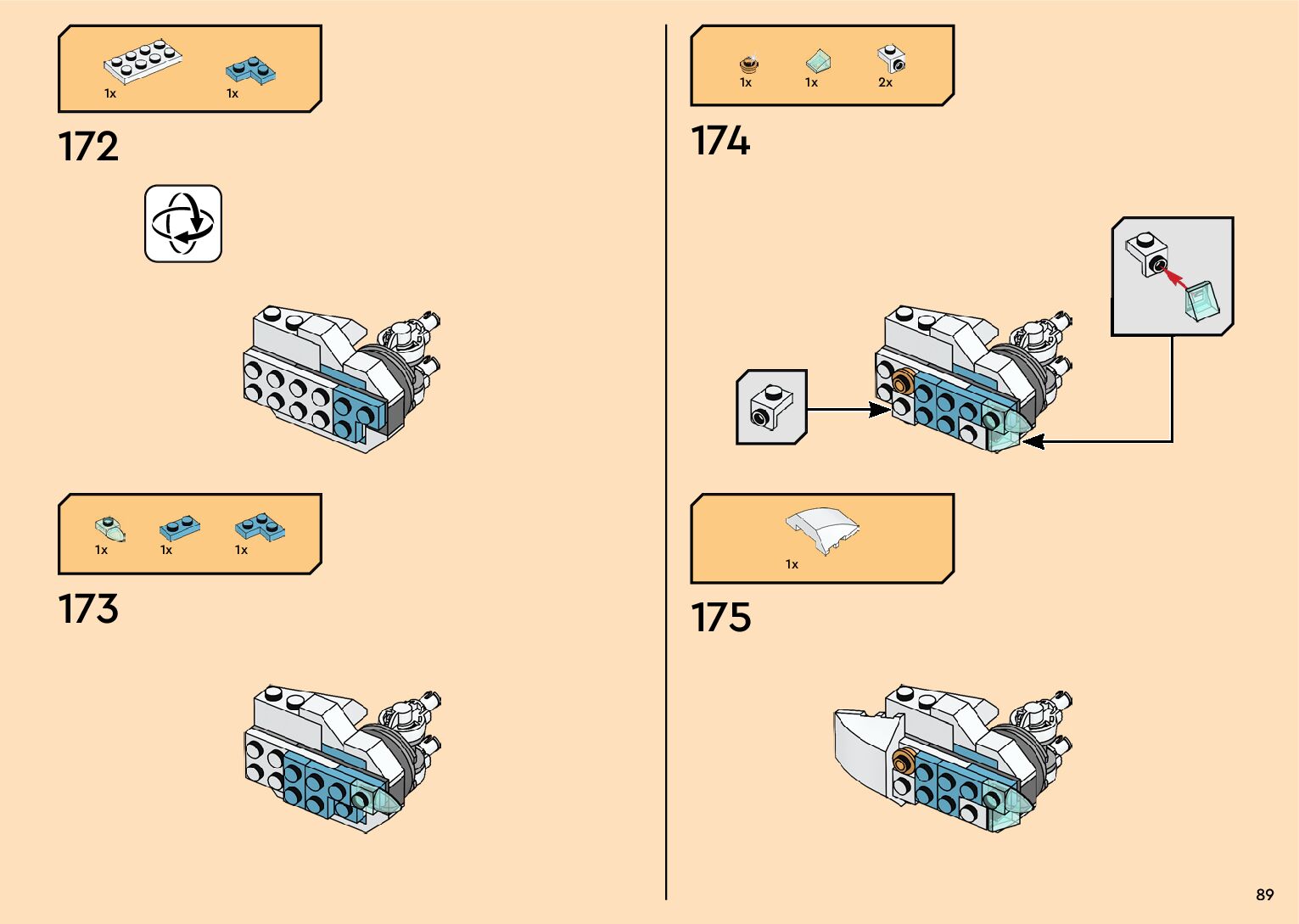 1x 1x

172

1x 1x 1x

173

1x 1x 2x

174

1x

175

89