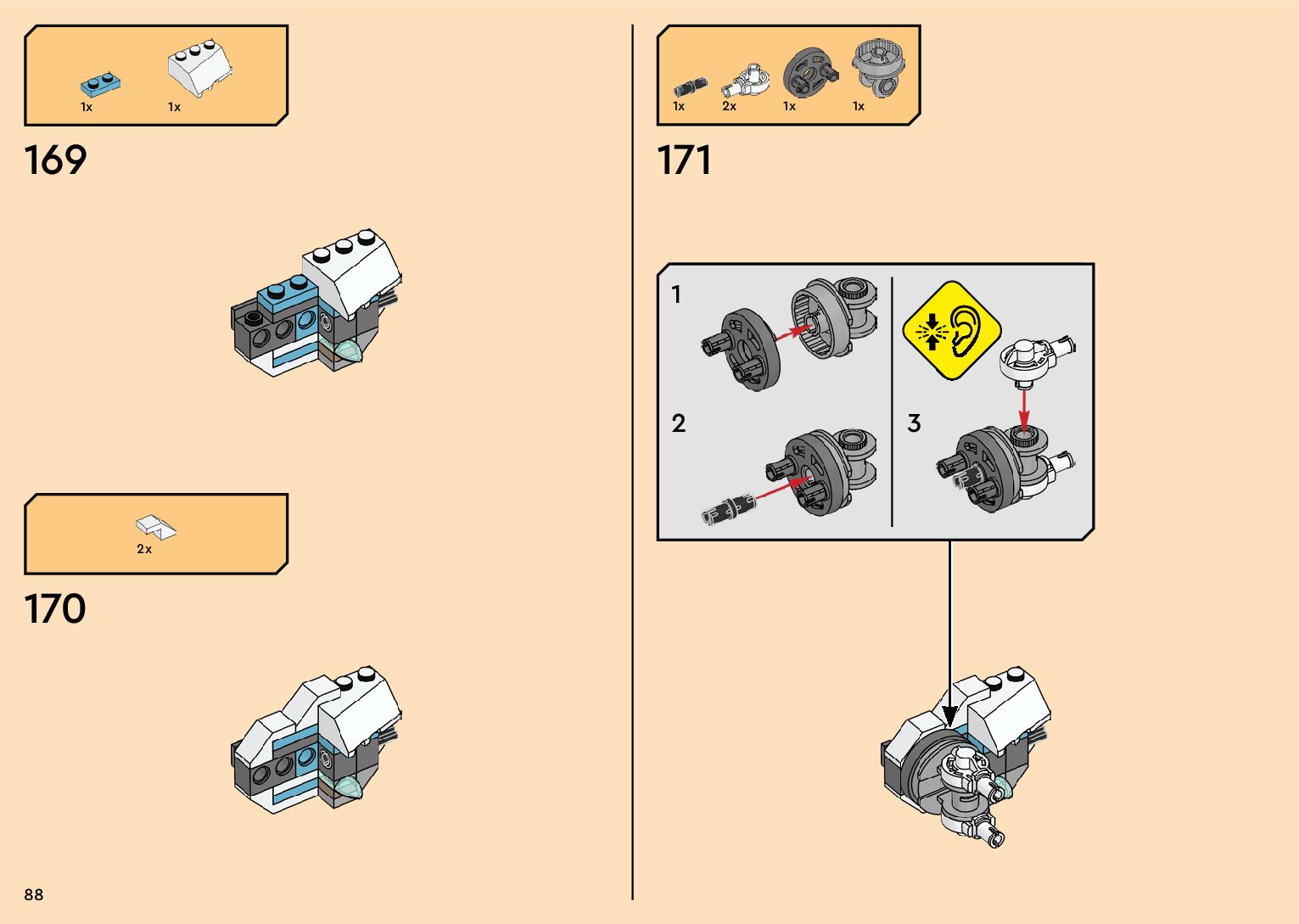 1x 1x

169

2x

170

88

1x 2x 1x 1x

171

1

2

3