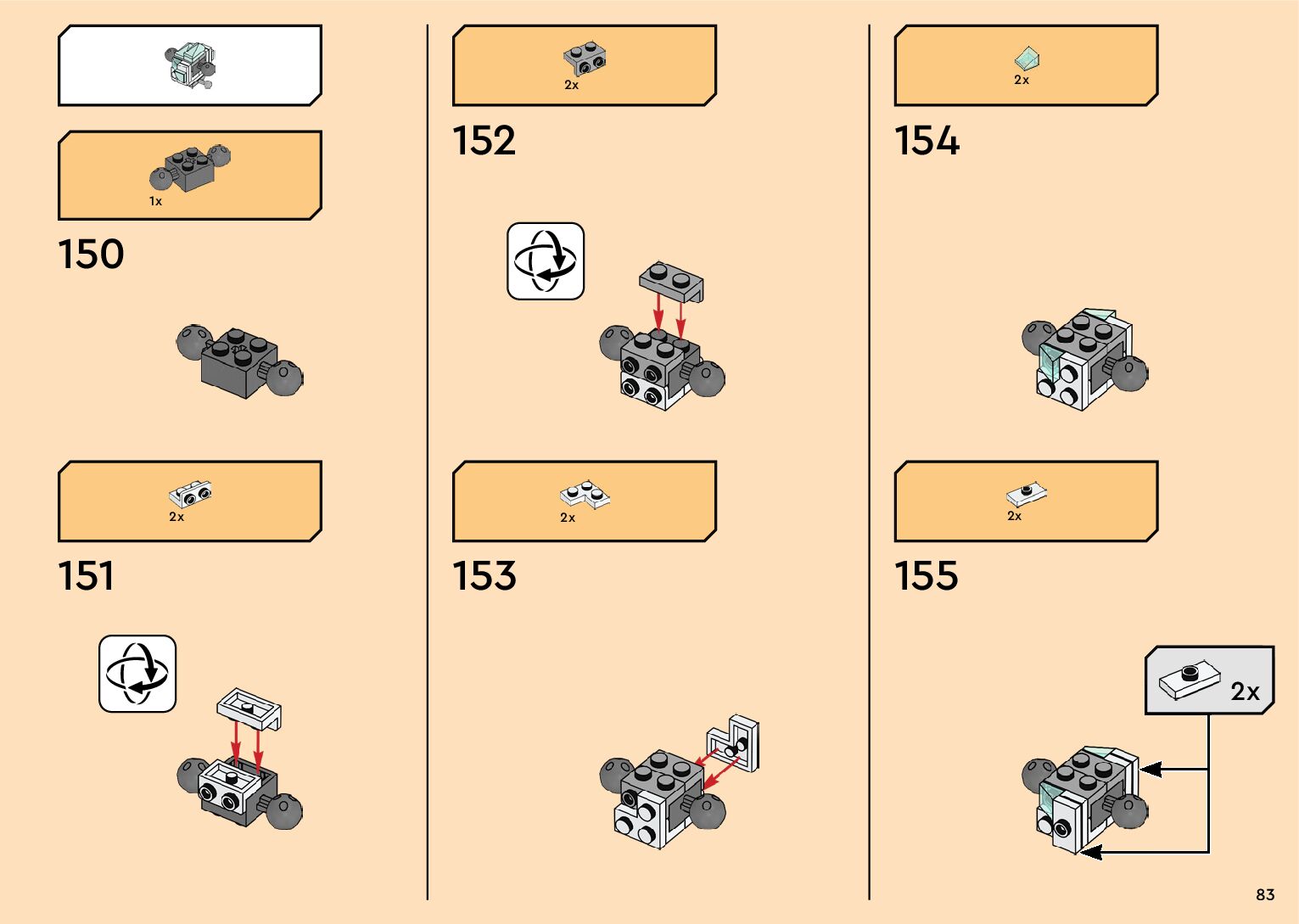 1x

150

2x

151

2x

152

2x

153

2x

154

2x

155

2x

83