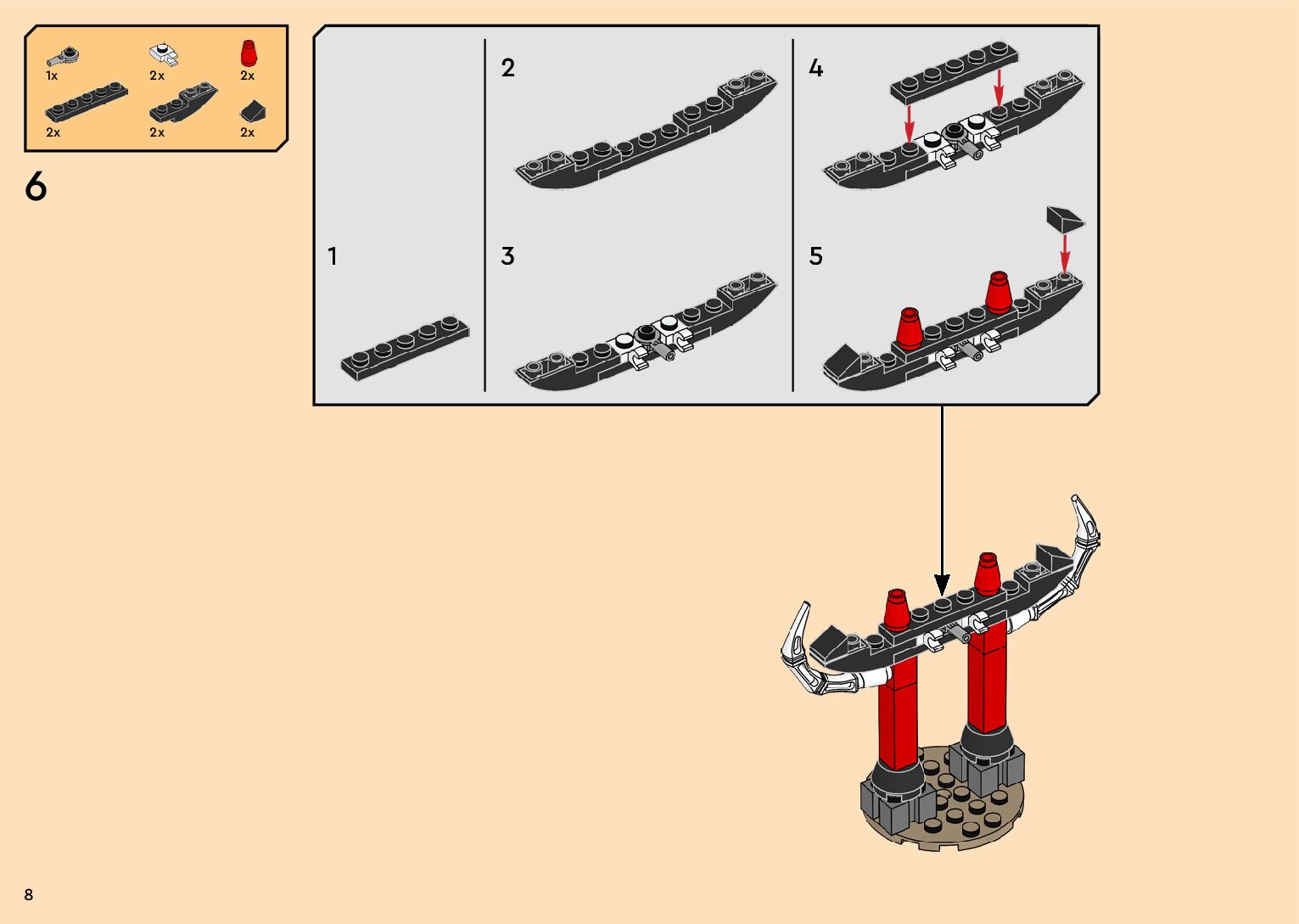 1x
2x
2x
2x
2x
2x

6

1
2
3
4
5

8