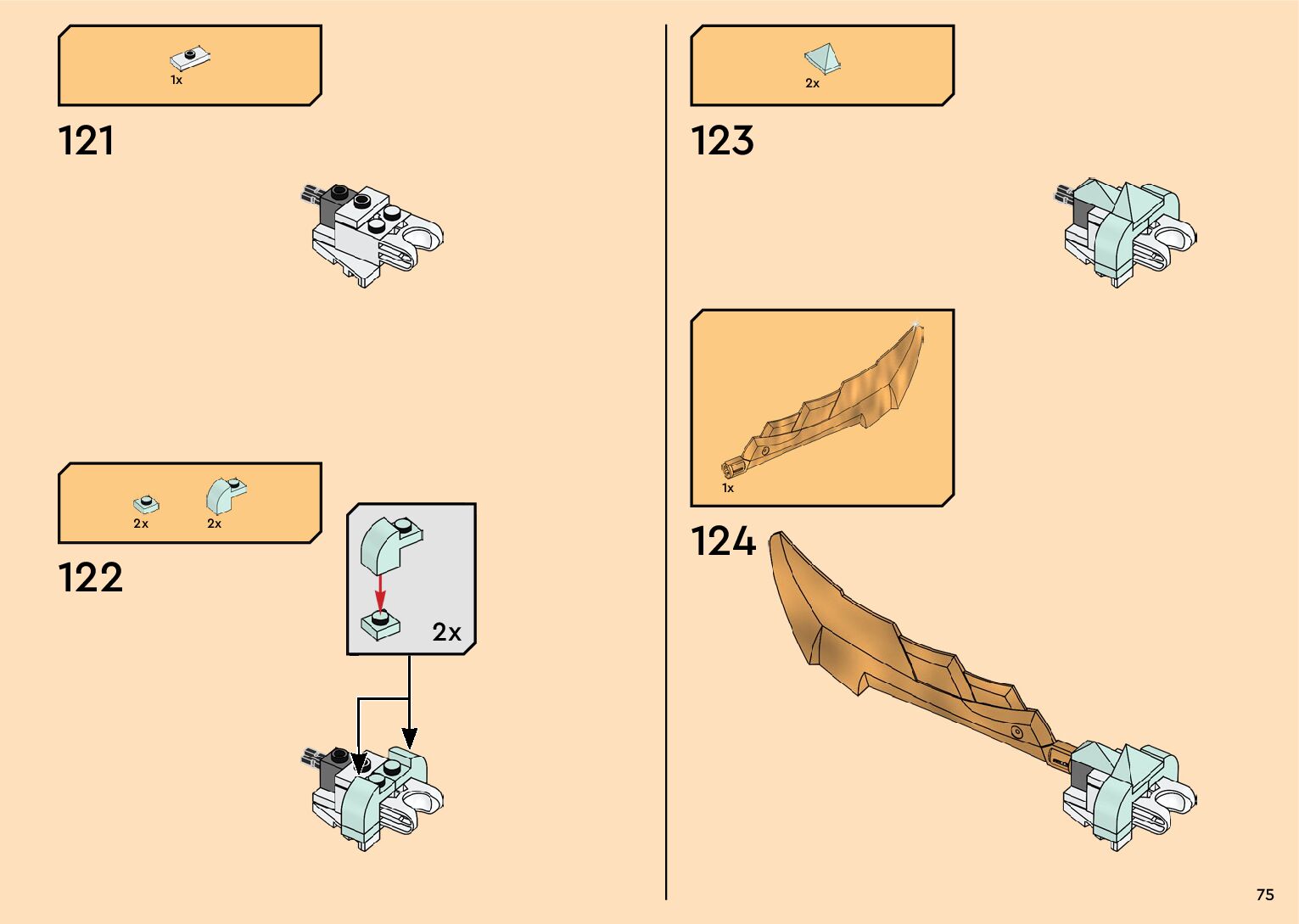 1x

121

2x 2x

122

2x

2x

123

1x

124

75