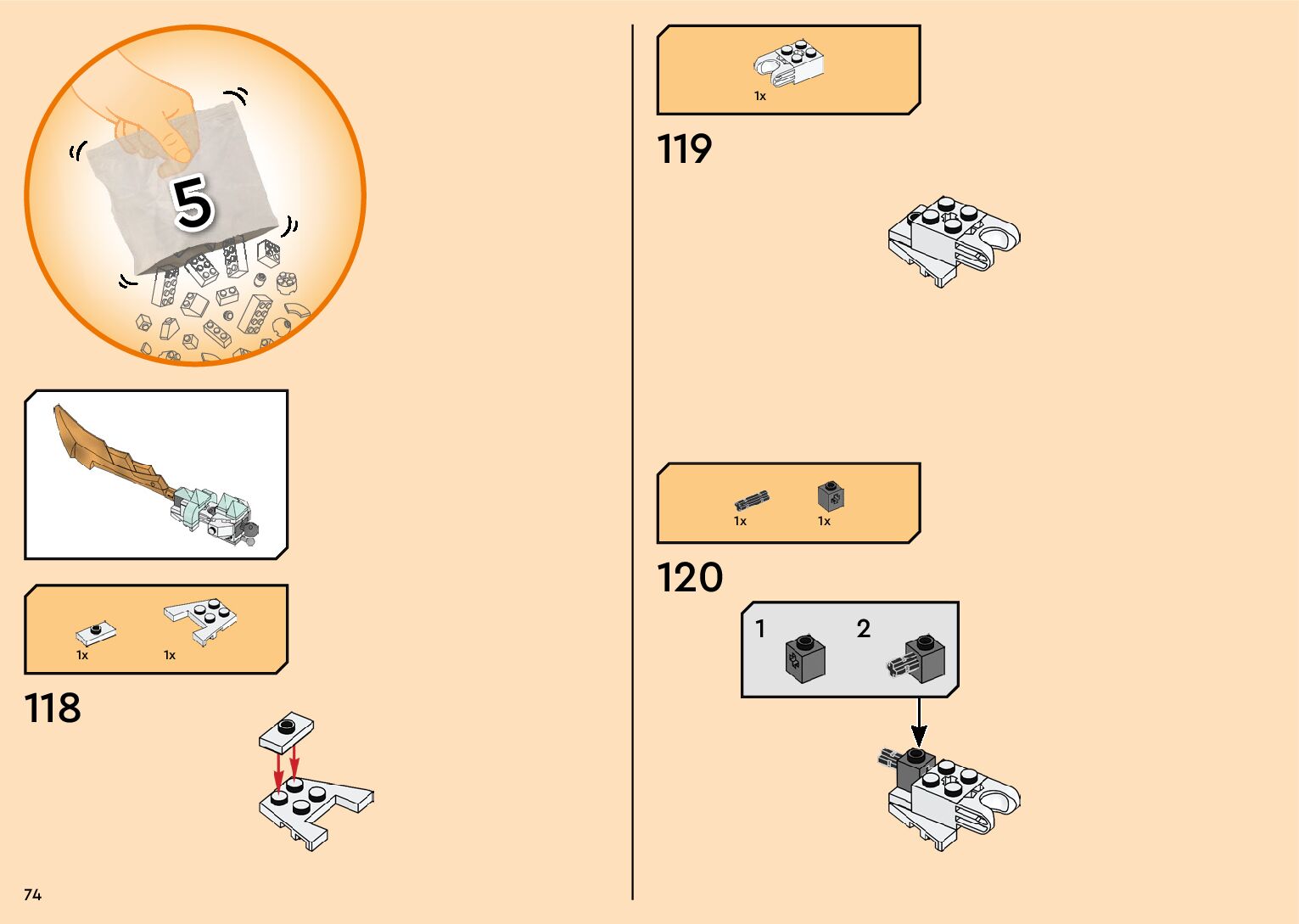 5

1x 1x

118

74

1x

119

1x 1x

120

1 2