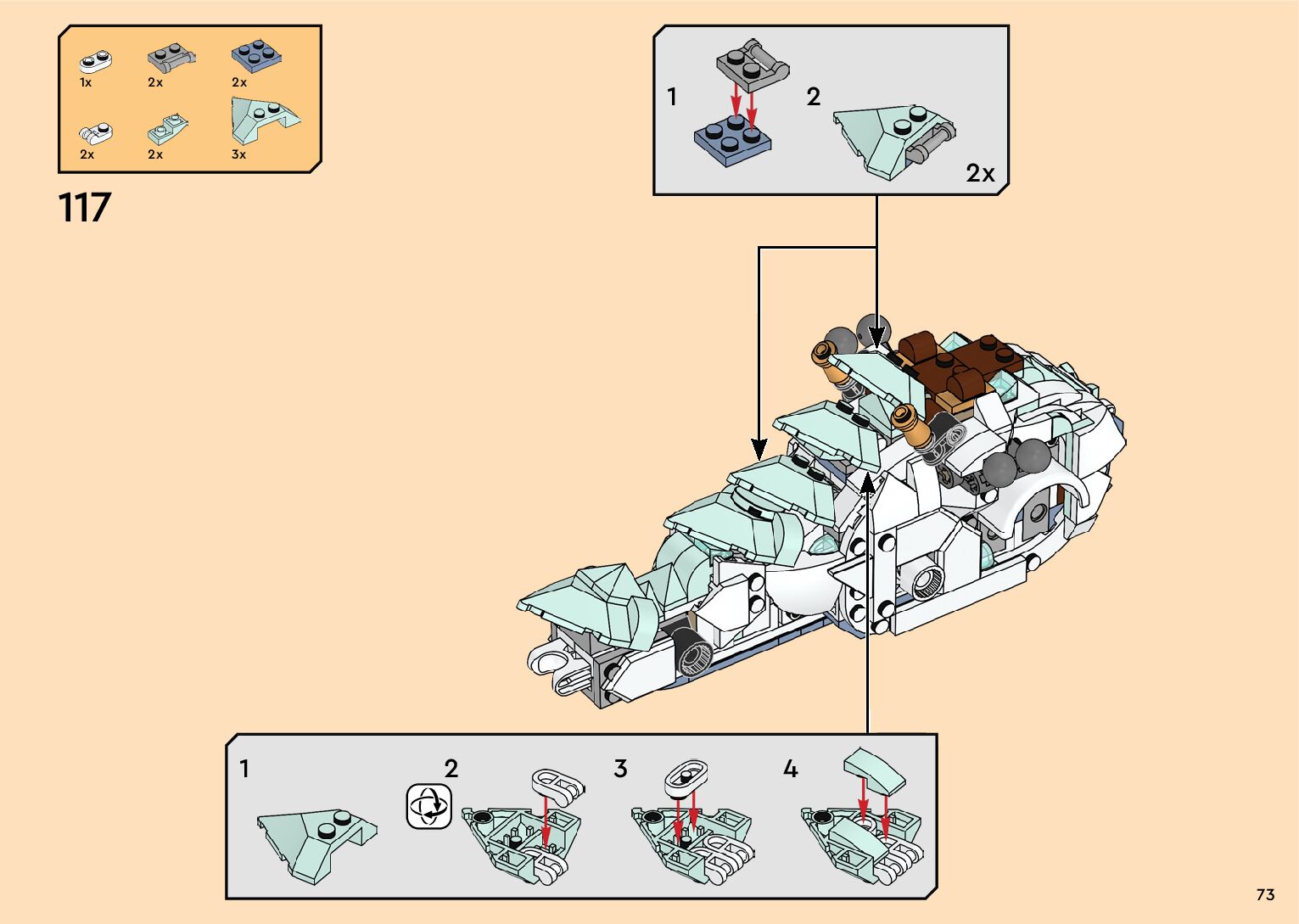 1x 2x 2x

2x 2x 3x

117

1 2

2x

1 2 3 4

73