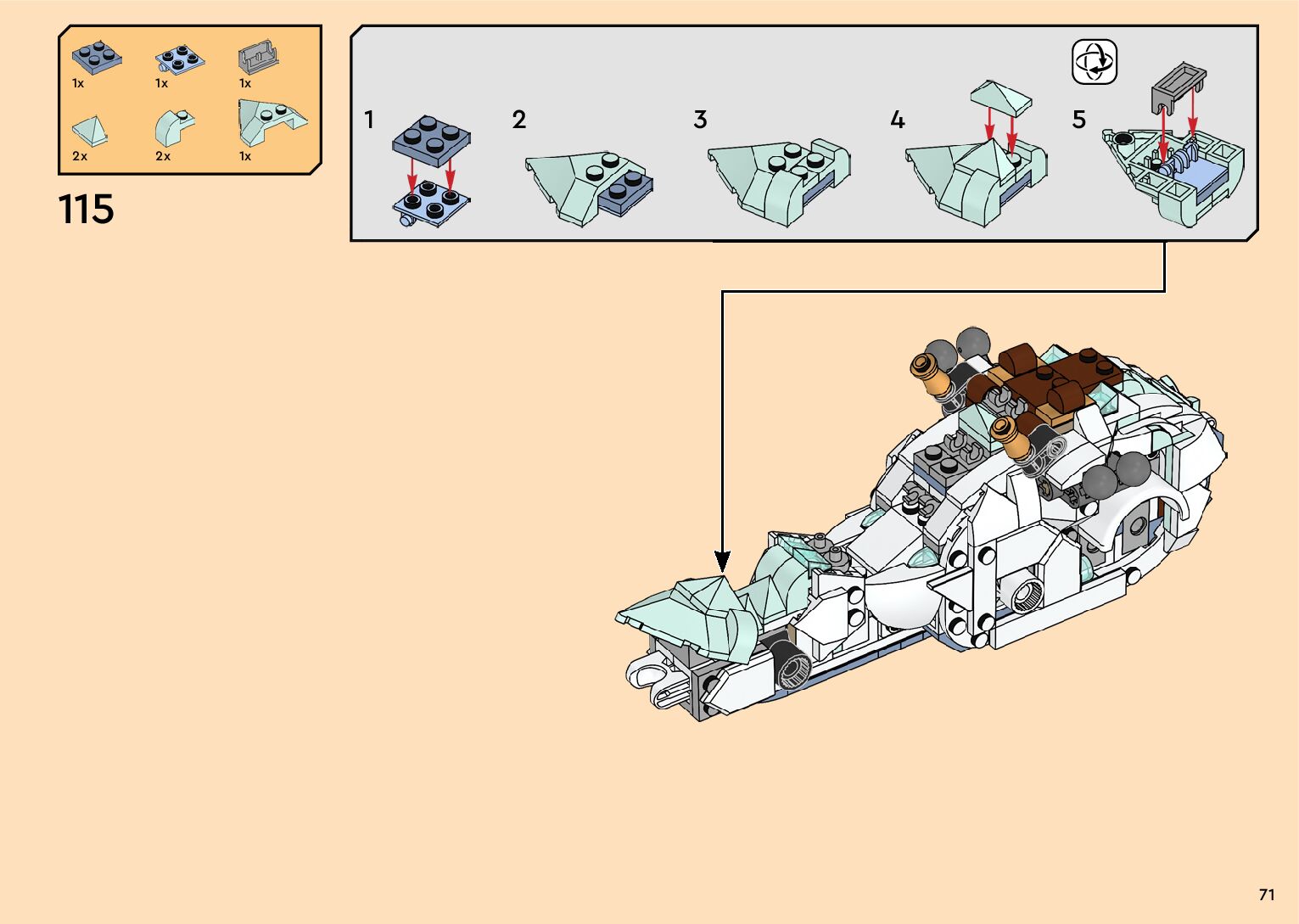 1x
1x
1x
2x
2x
1x

115

1
2
3
4
5

71