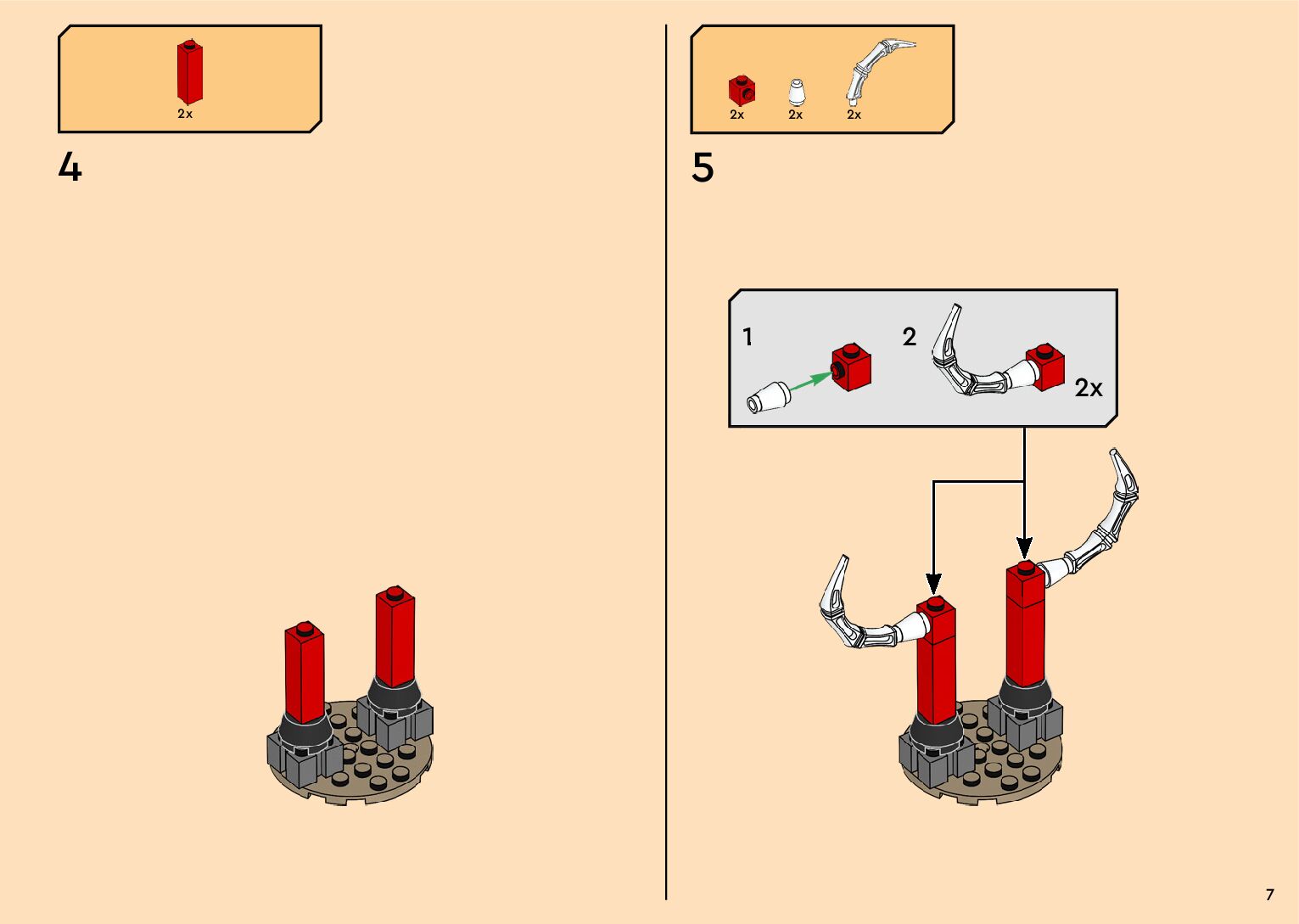 2x

4

2x 2x 2x

5

1

2

2x

7