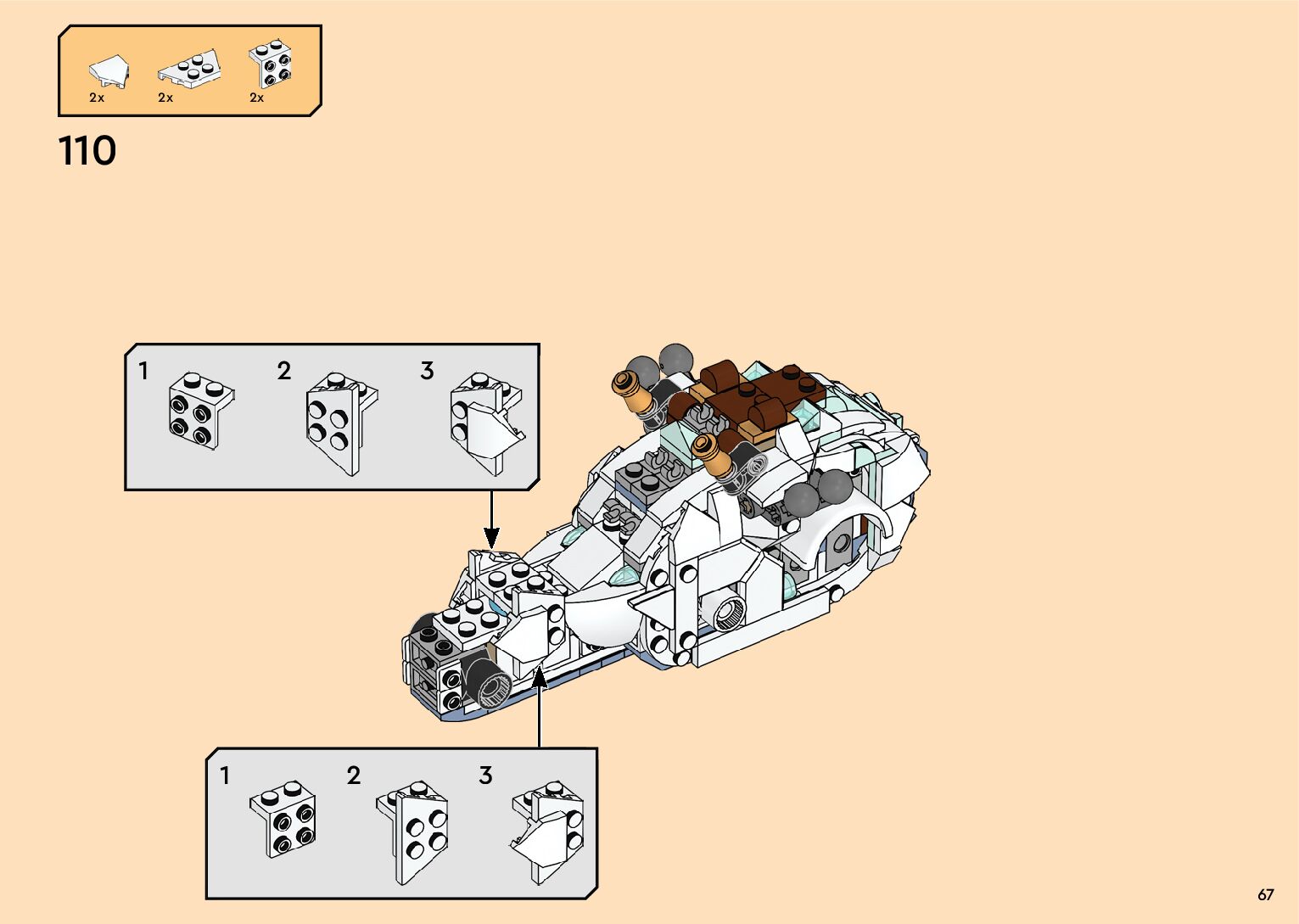 2x 2x 2x

110

1 2 3

1 2 3

67