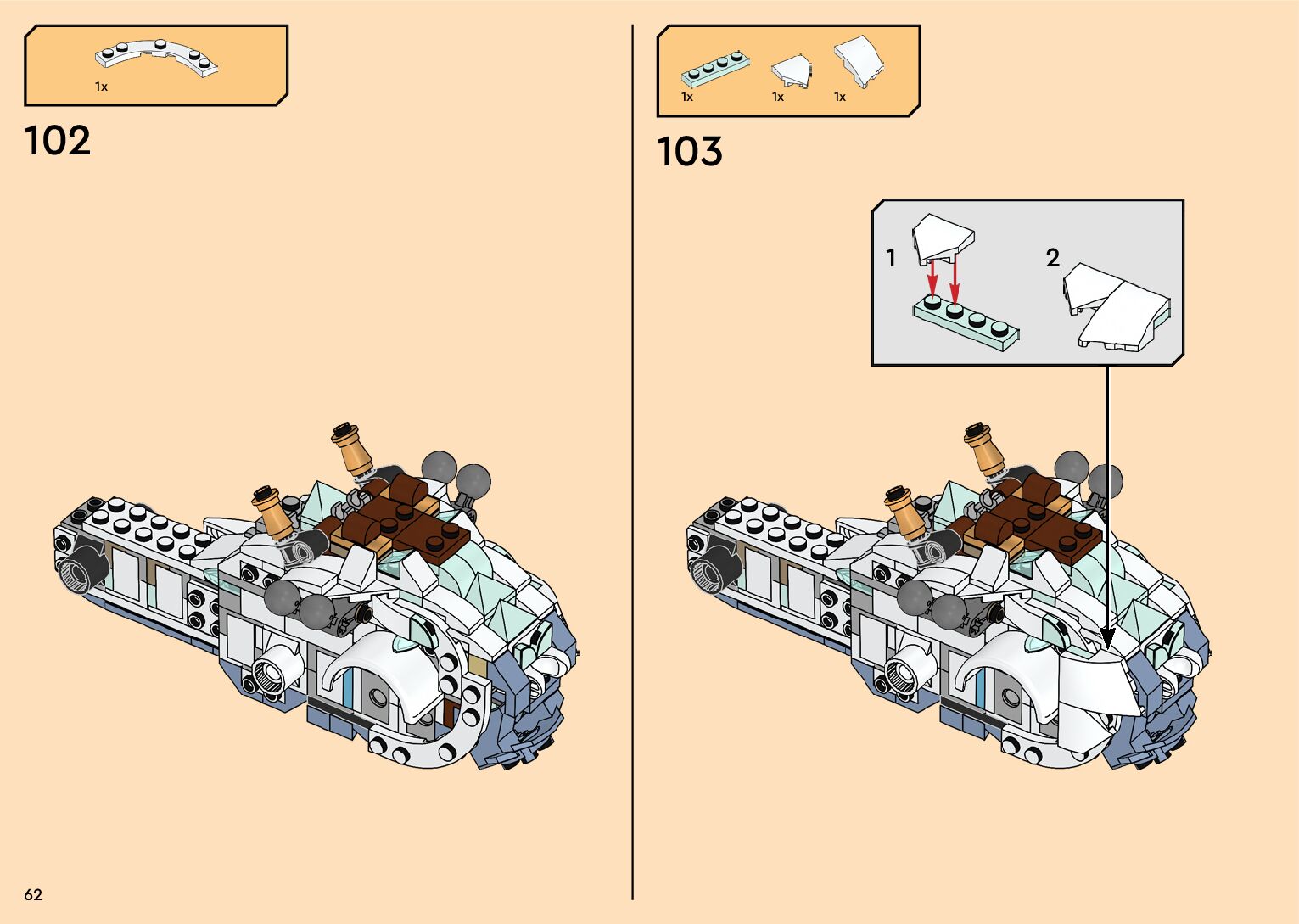 1x

102

1x 1x 1x

103

1

2

62