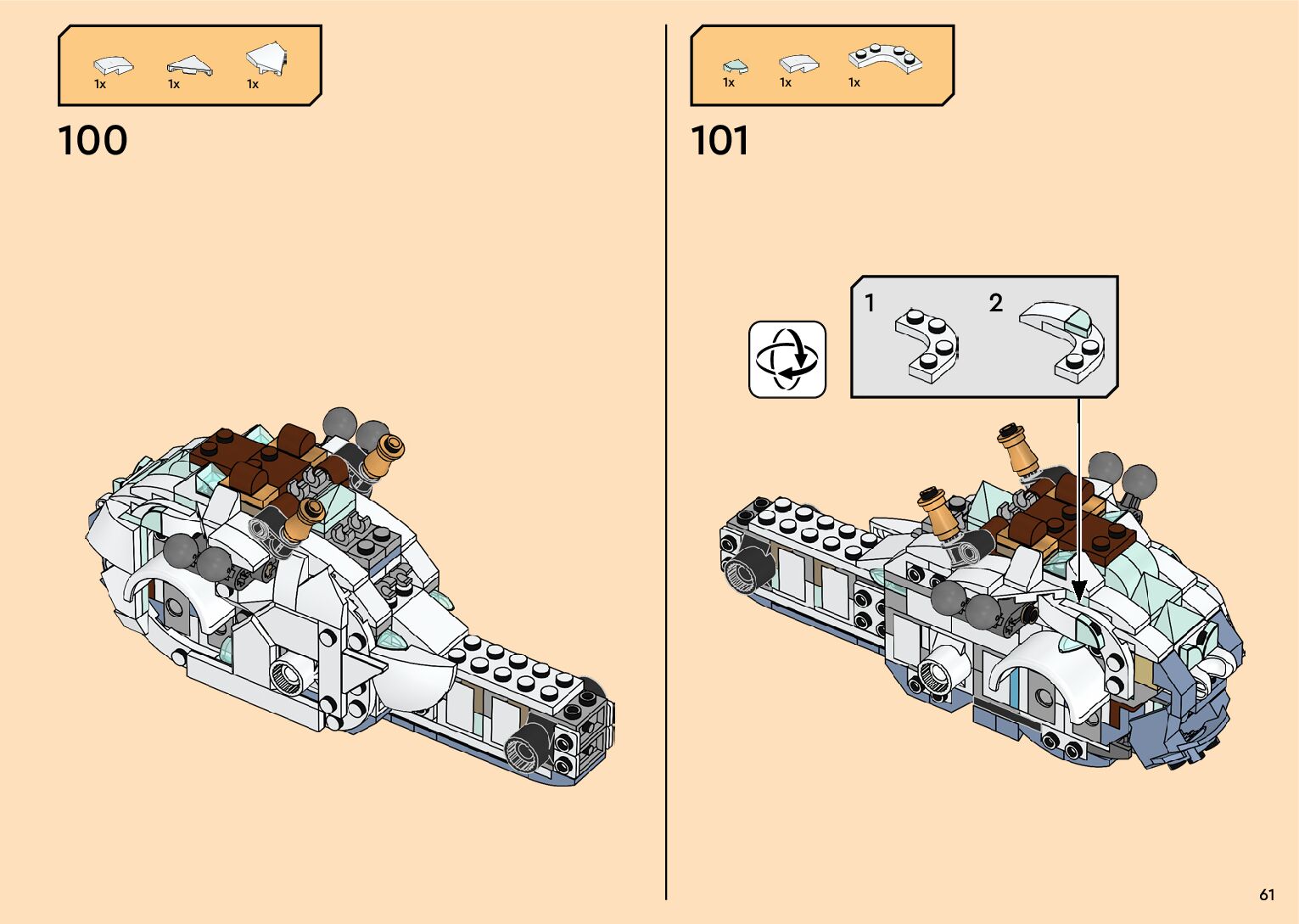 1x 1x 1x

100

1x 1x 1x

101

1 2

61