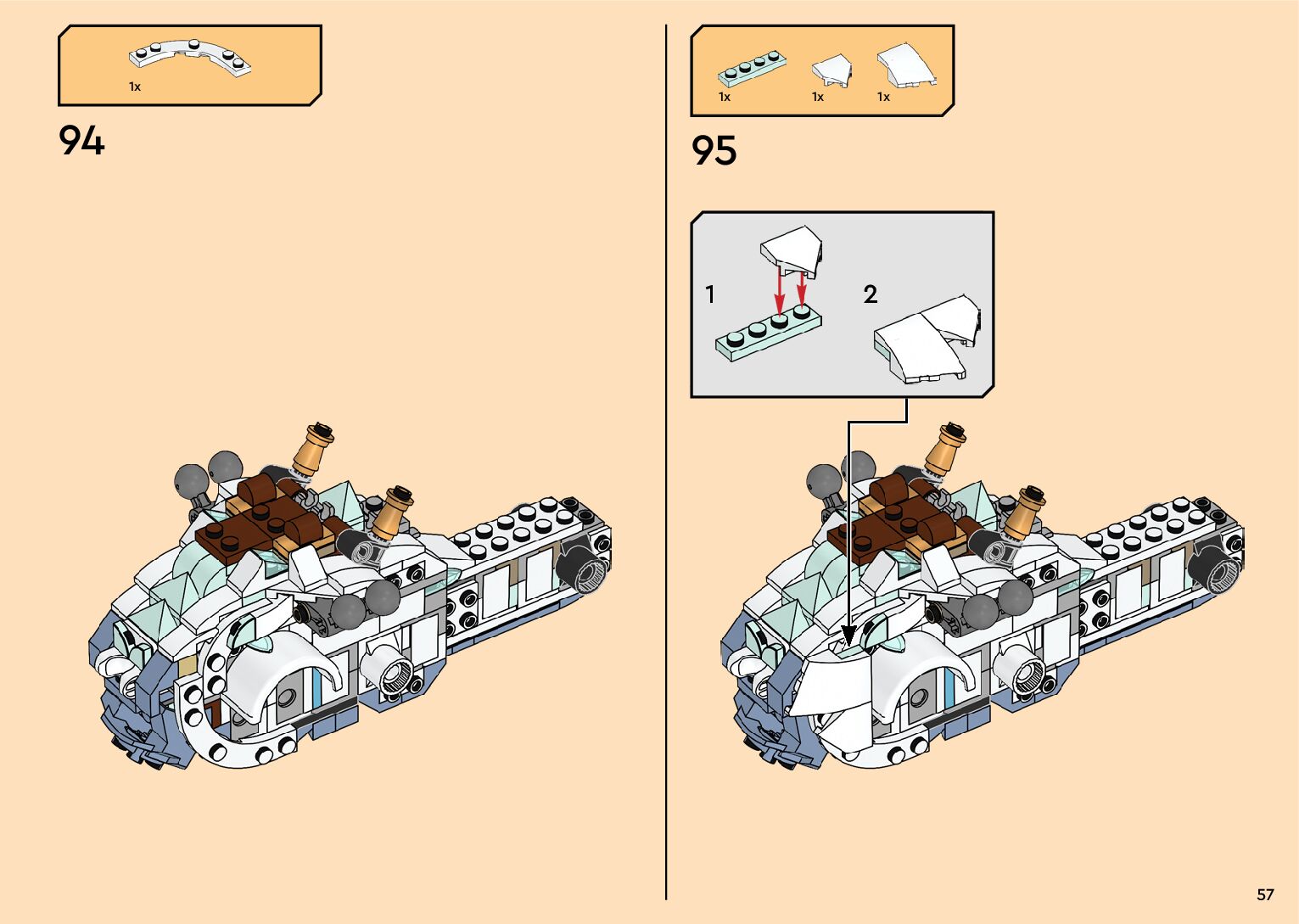 1x

94

1x 1x 1x

95

1

2

57