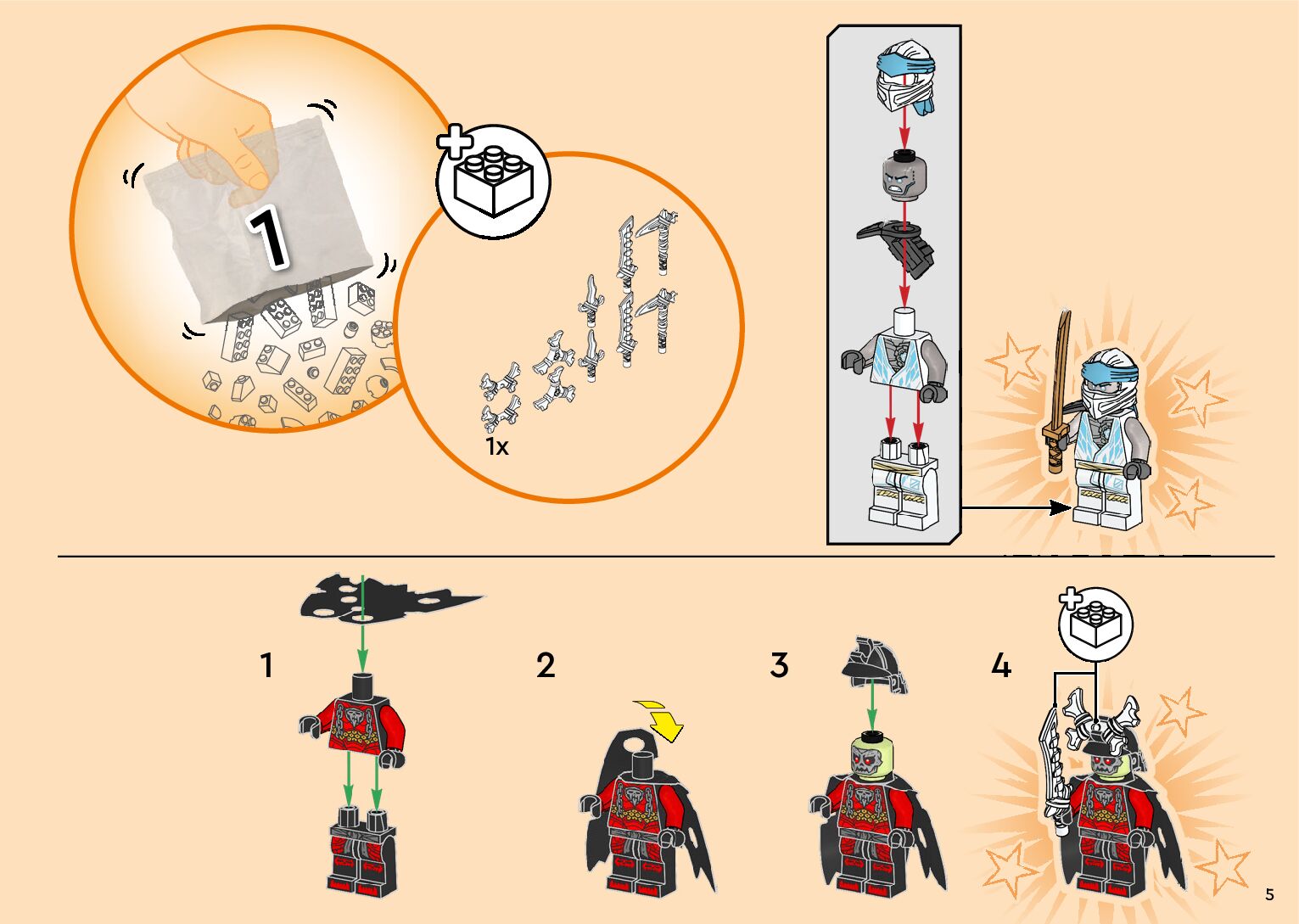 1

1x

1

2

3

4

5