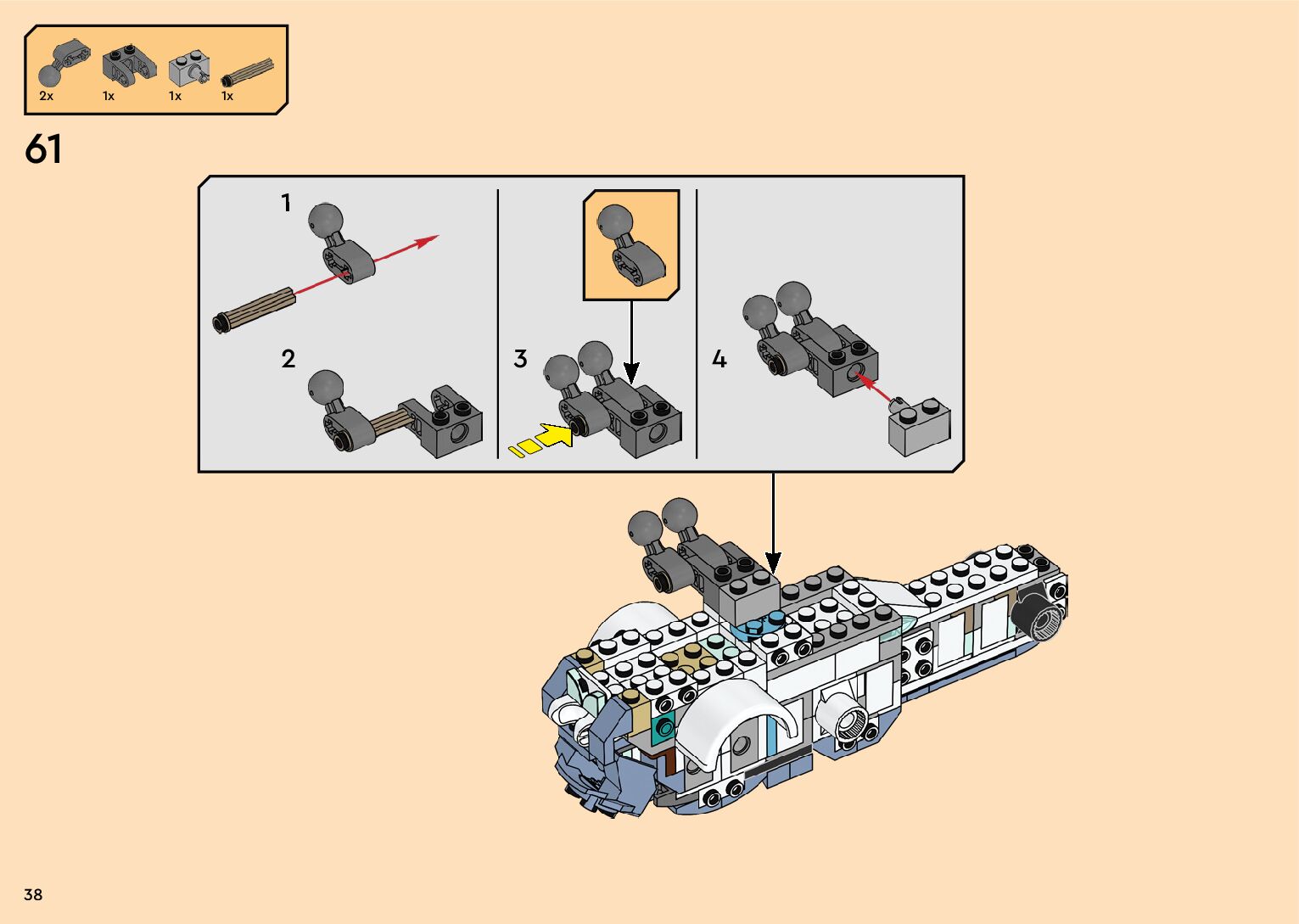 2x 1x 1x 1x

61

1

2

3

4

38