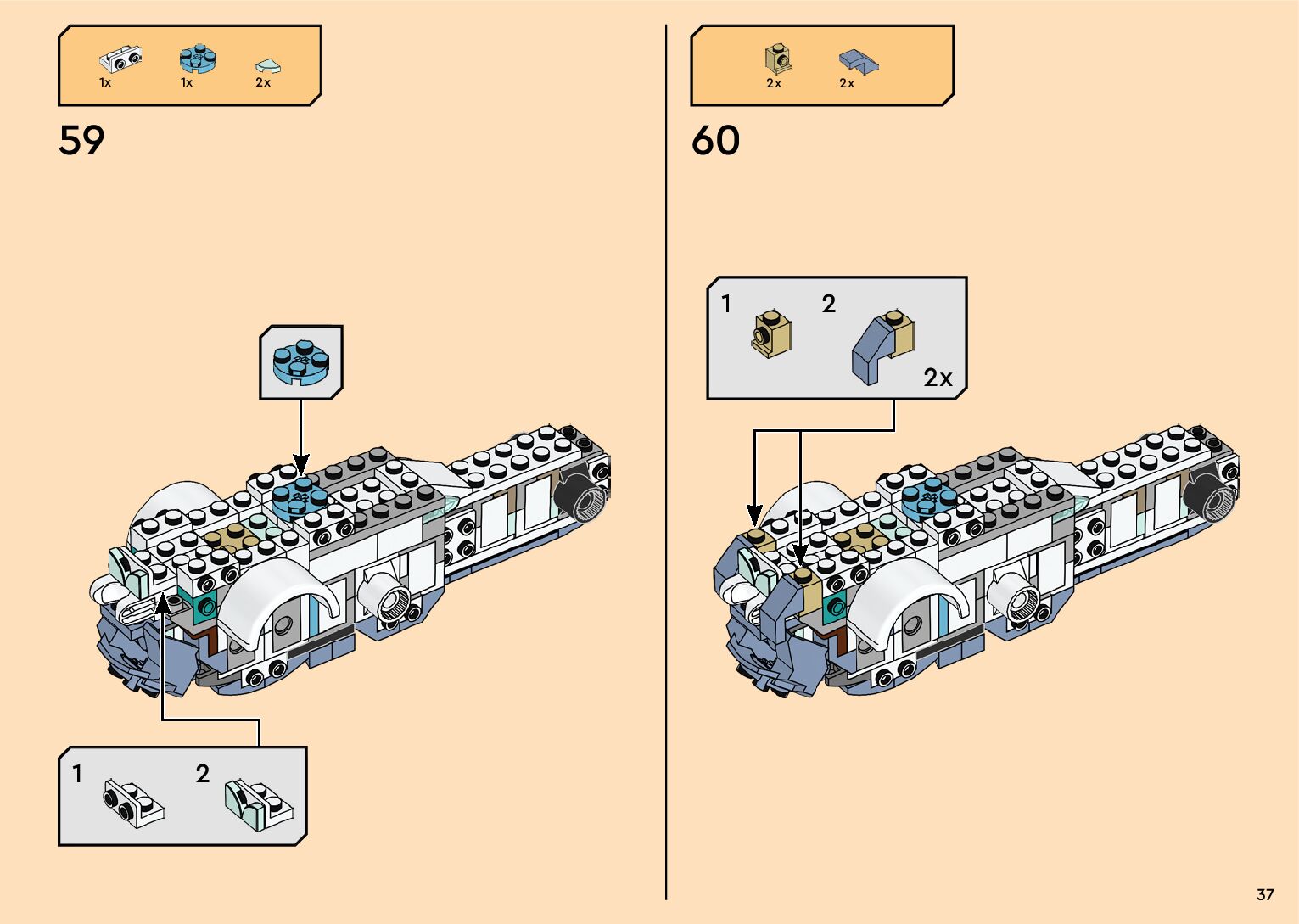 1x 1x 2x

59

1 2

2x 2x

60

1 2

2x

37