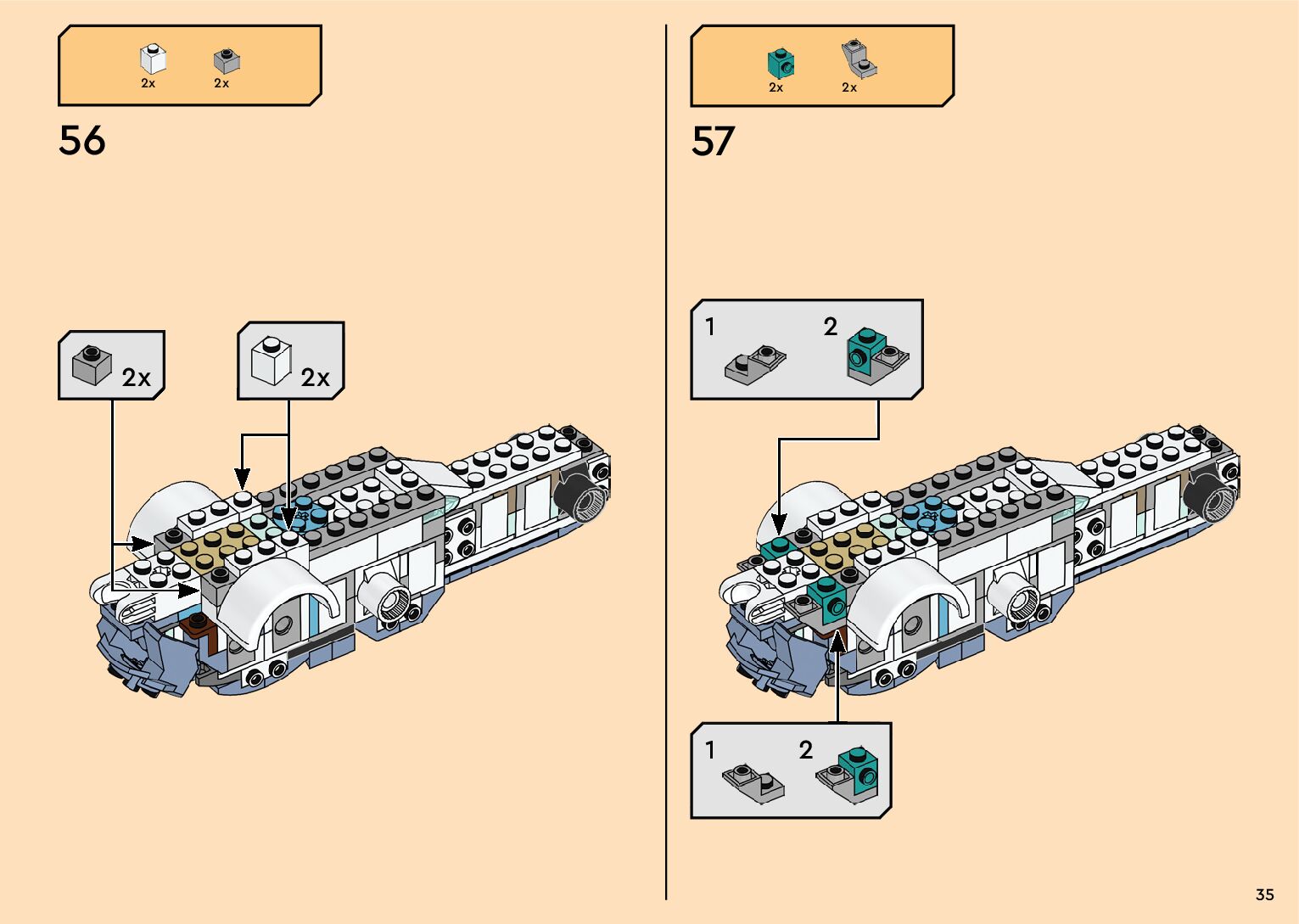 2x 2x

56

2x

2x

2x 2x

57

1 2

1 2

35