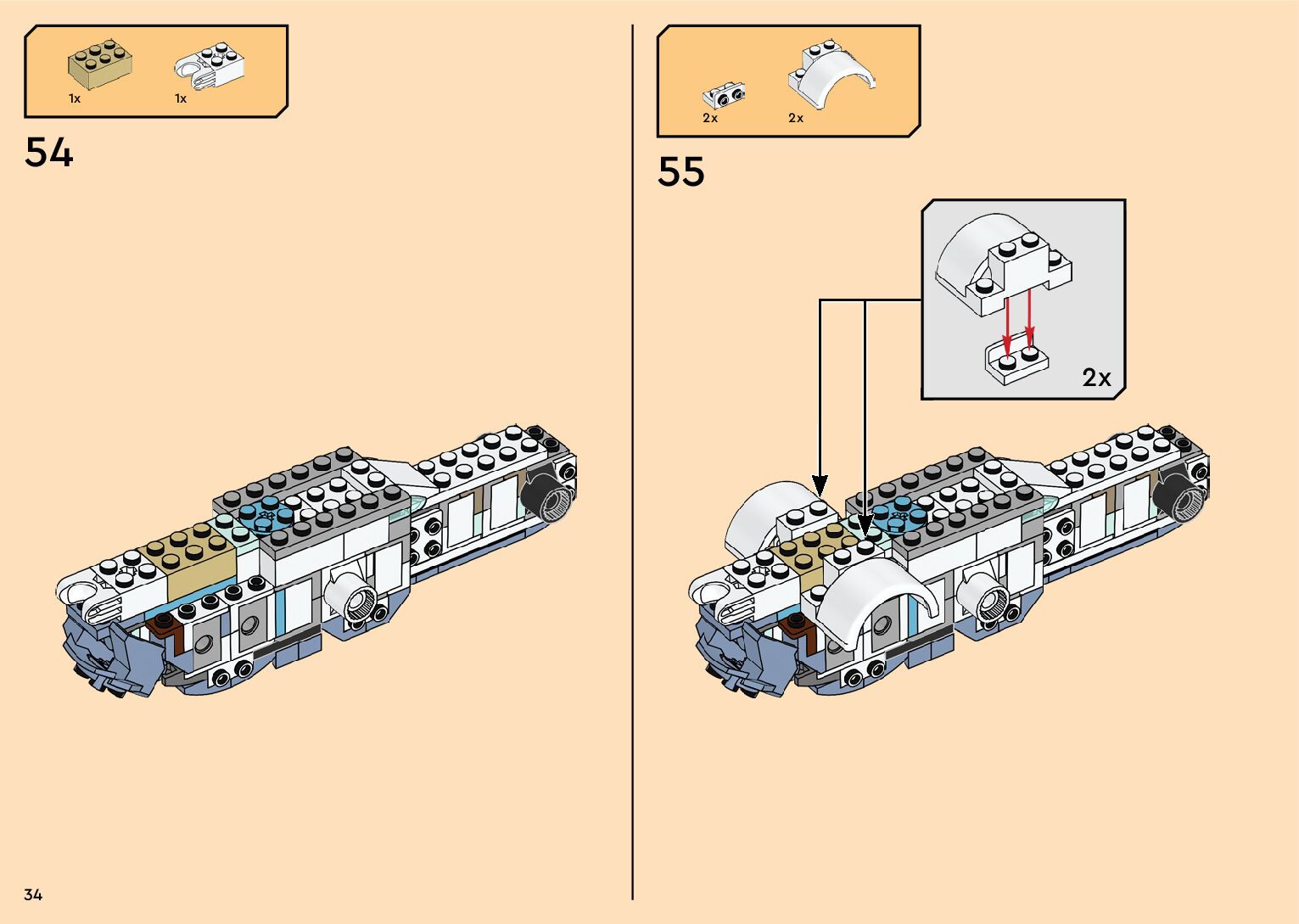 1x 1x

54

2x 2x

55

2x

34