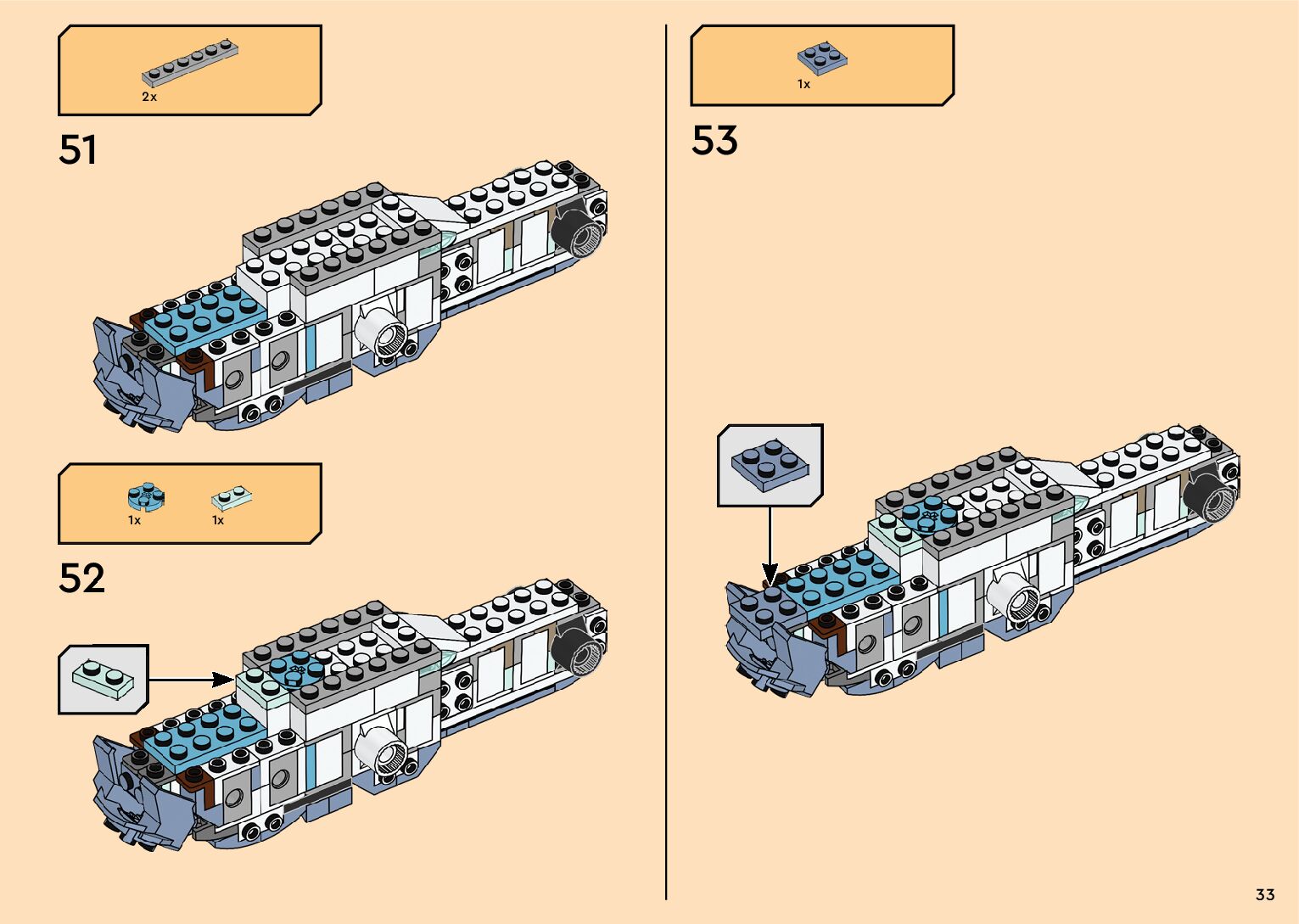 2x

51

1x

1x

52

1x

53

33