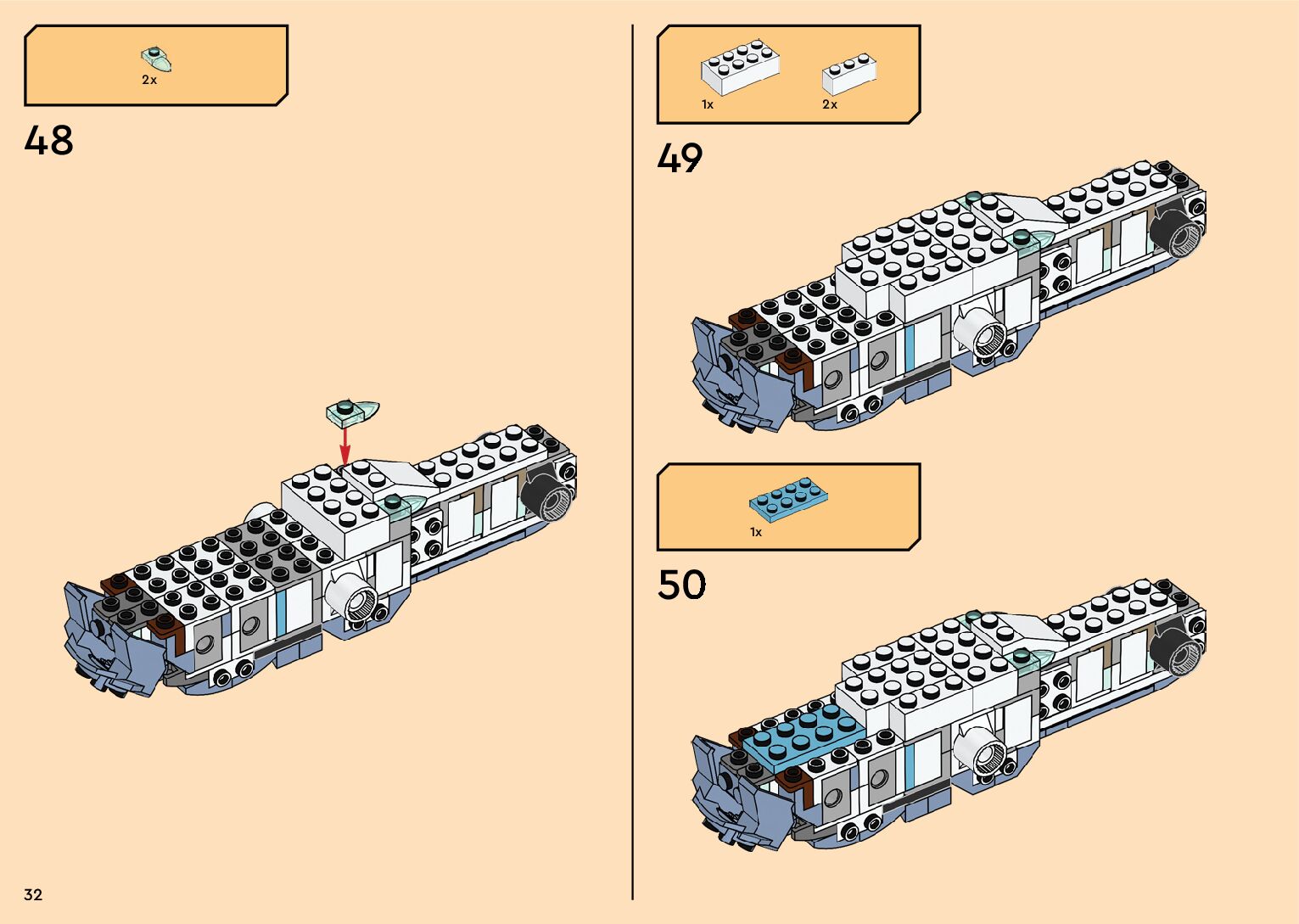 2x

48

1x

2x

49

1x

50

32