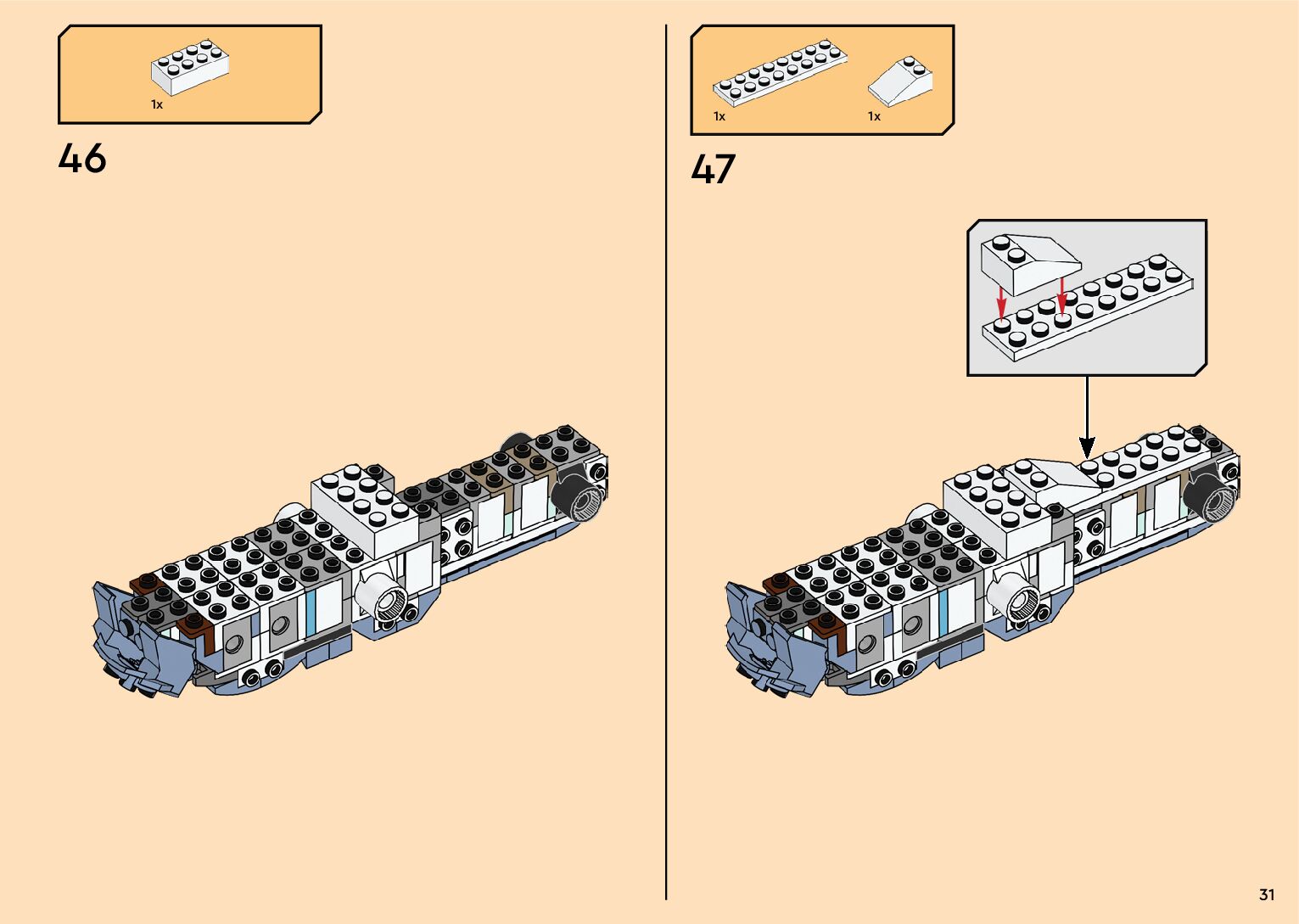 1x

46

1x

1x

47

31