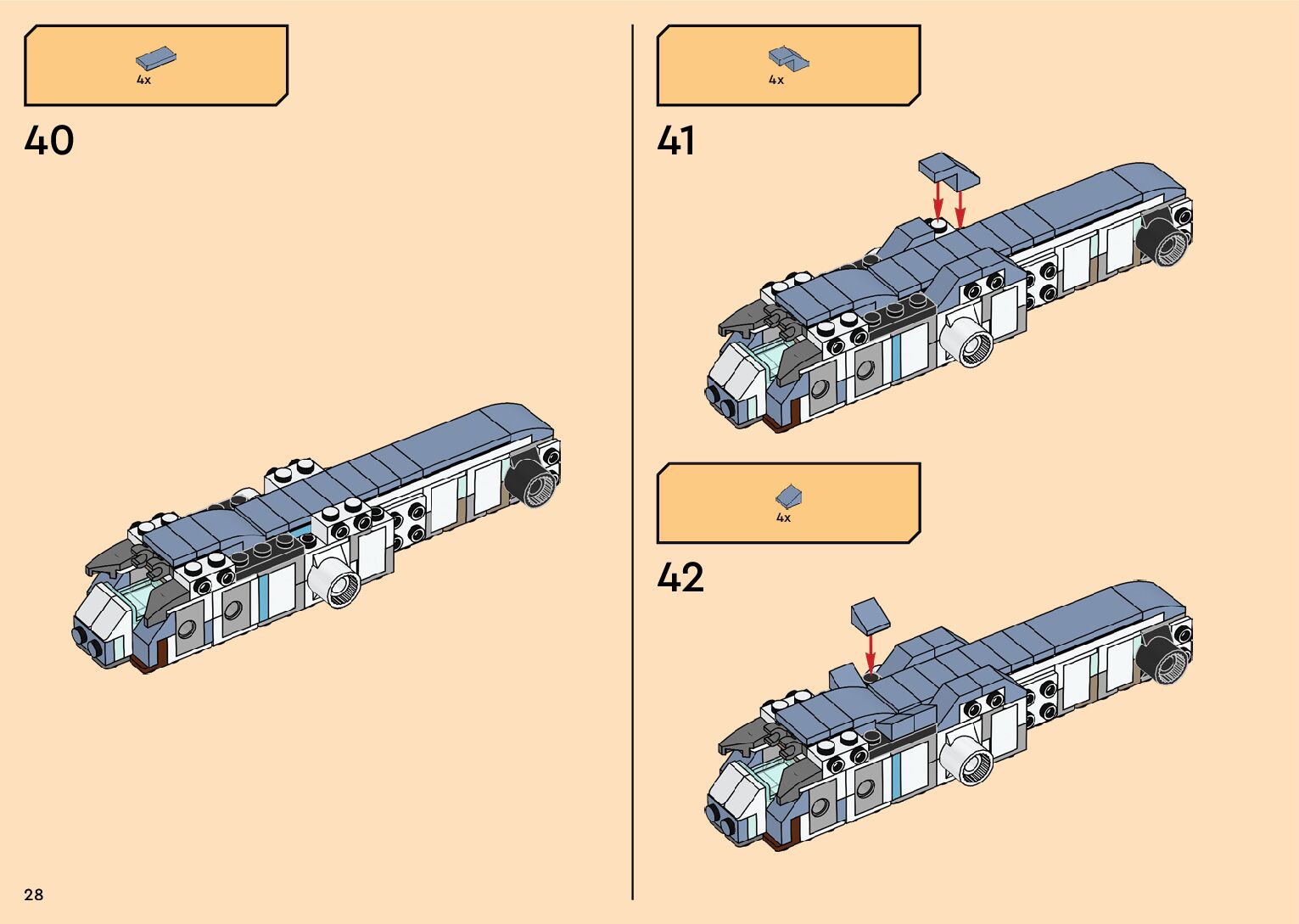 4x

40

4x

41

4x

42

28