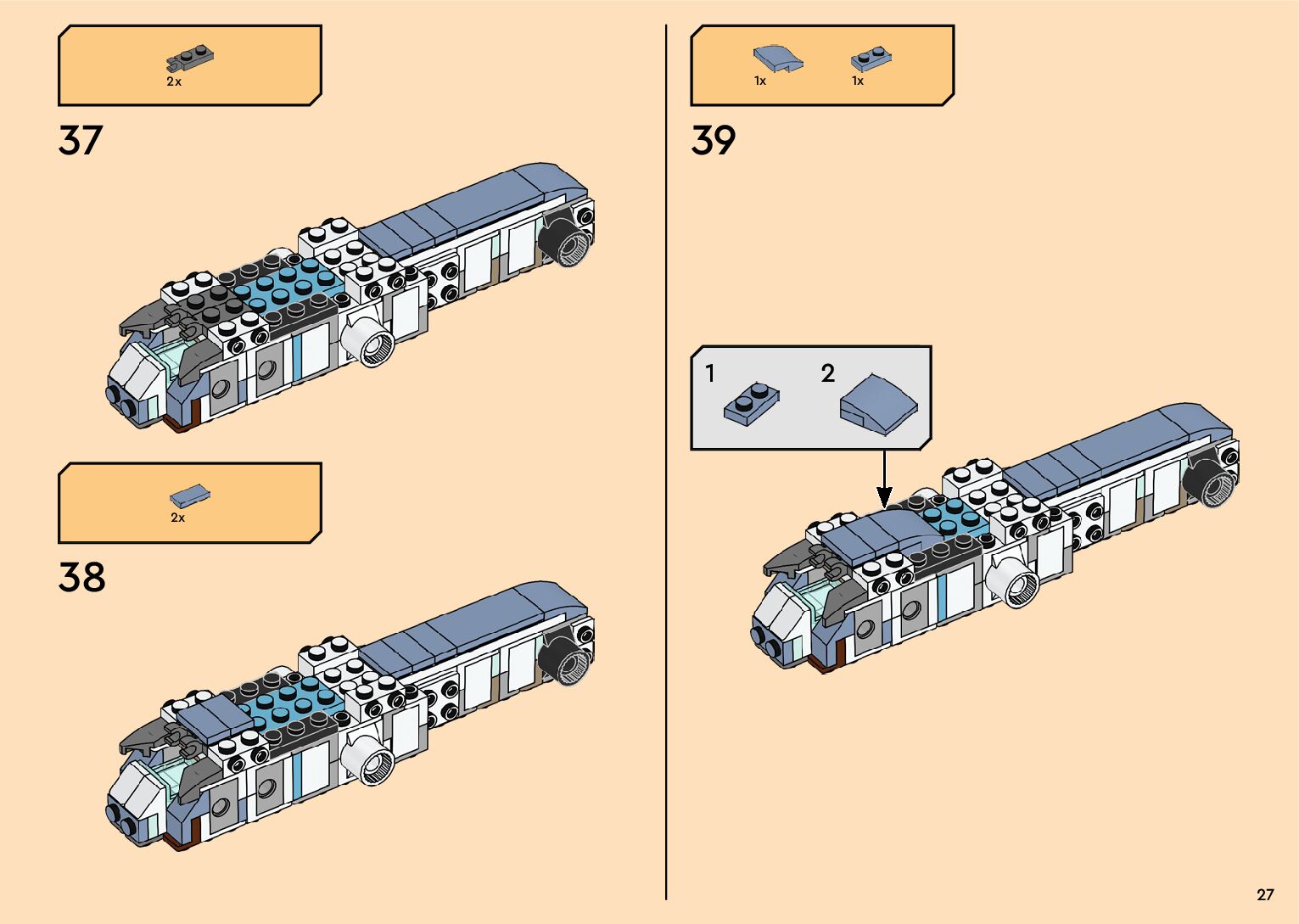 2x

37

2x

38

1x 1x

39

1

2

27