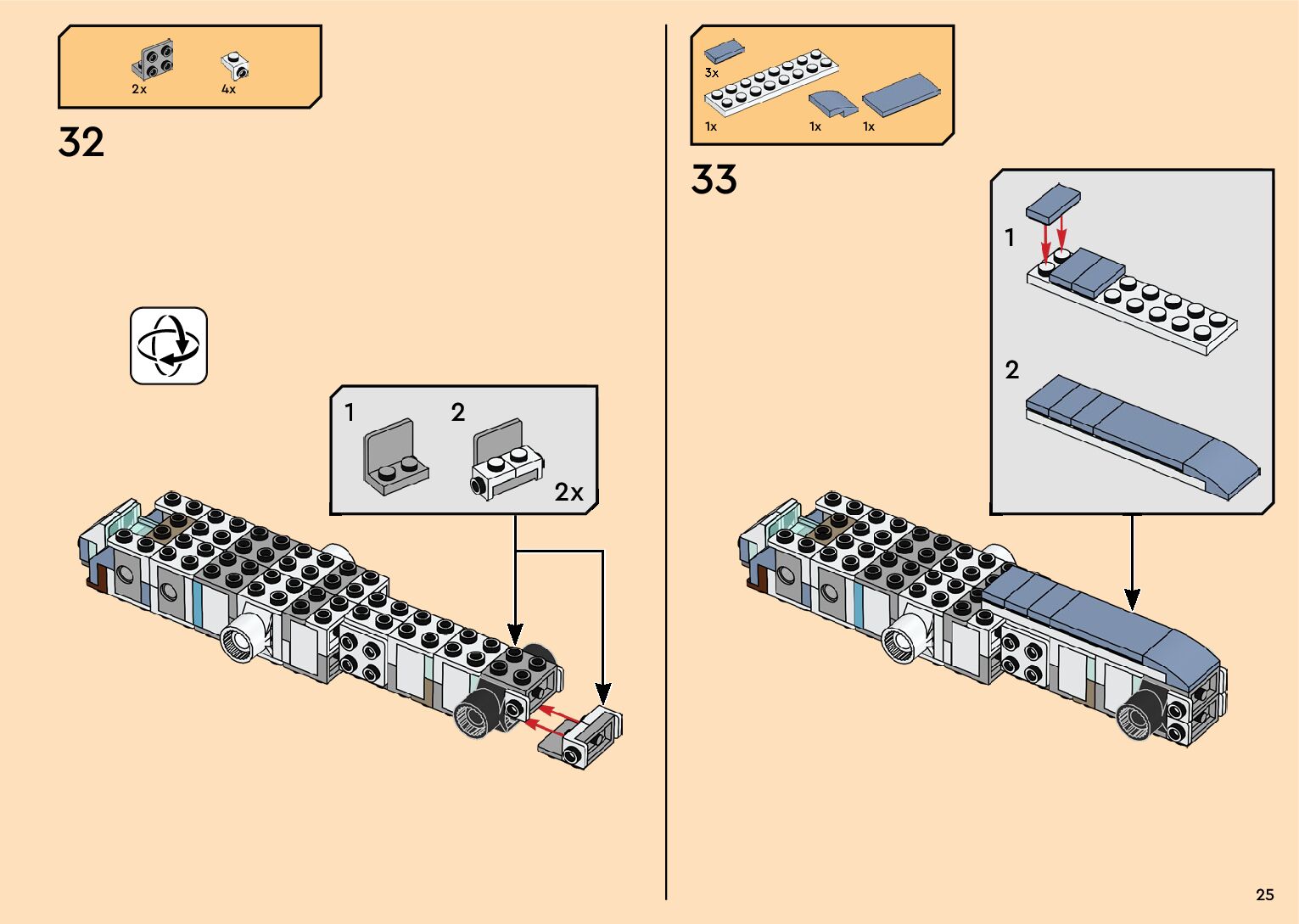 2x 4x

32

1 2

2x

3x

1x 1x 1x

33

1

2

25