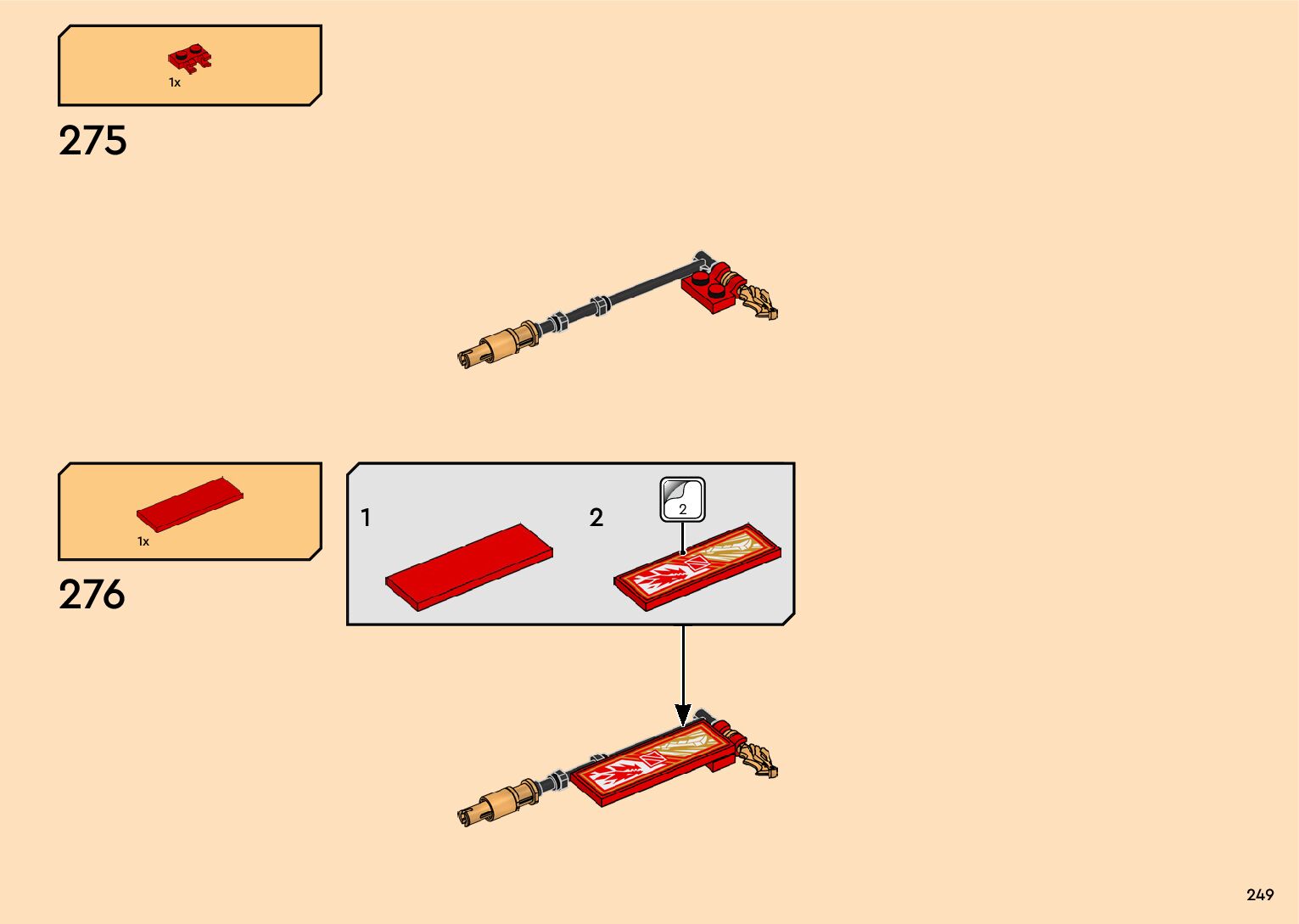 1x

275

1x

276

1

2

2

249