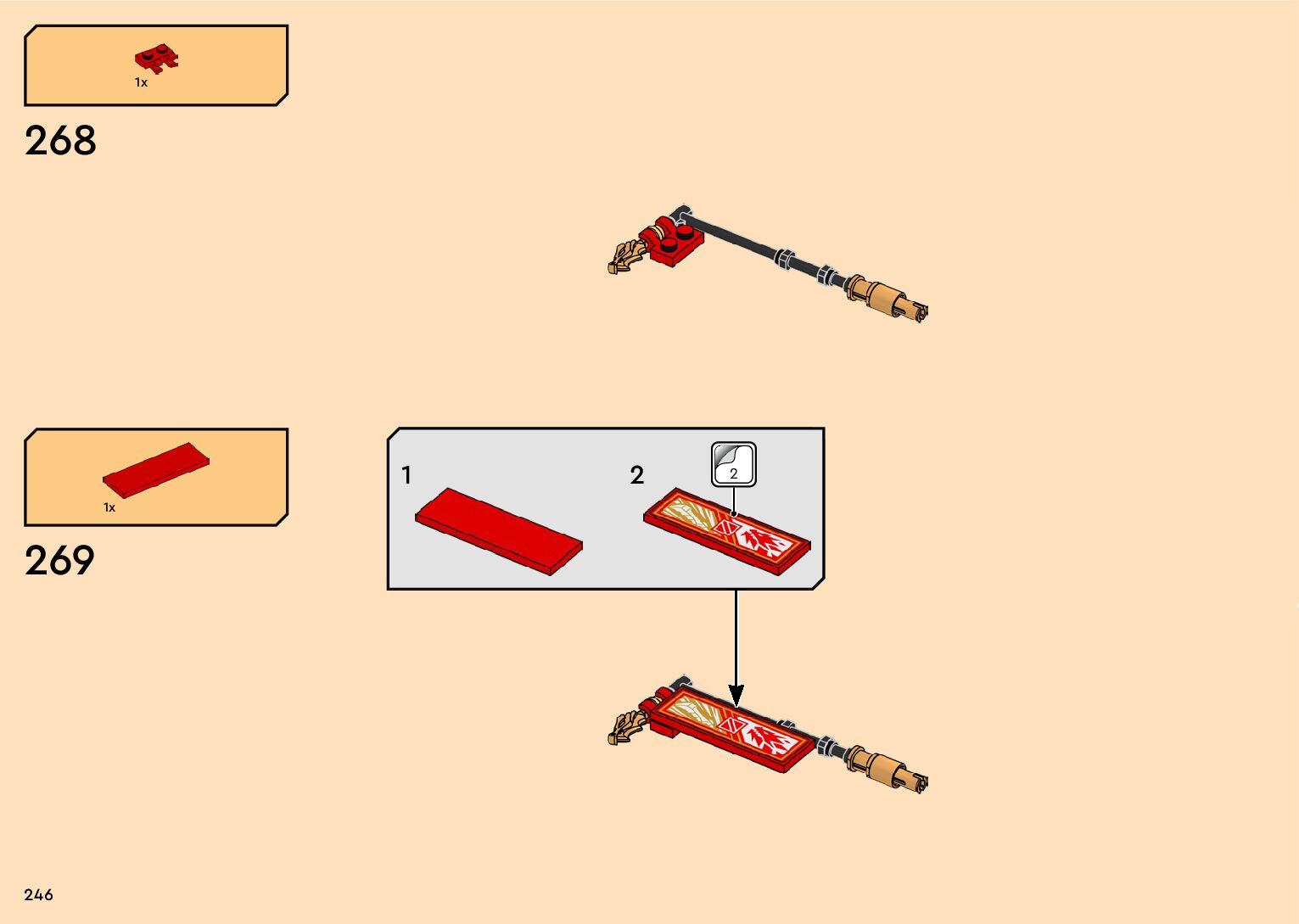 1x

268

1x

269

1

2

2

246