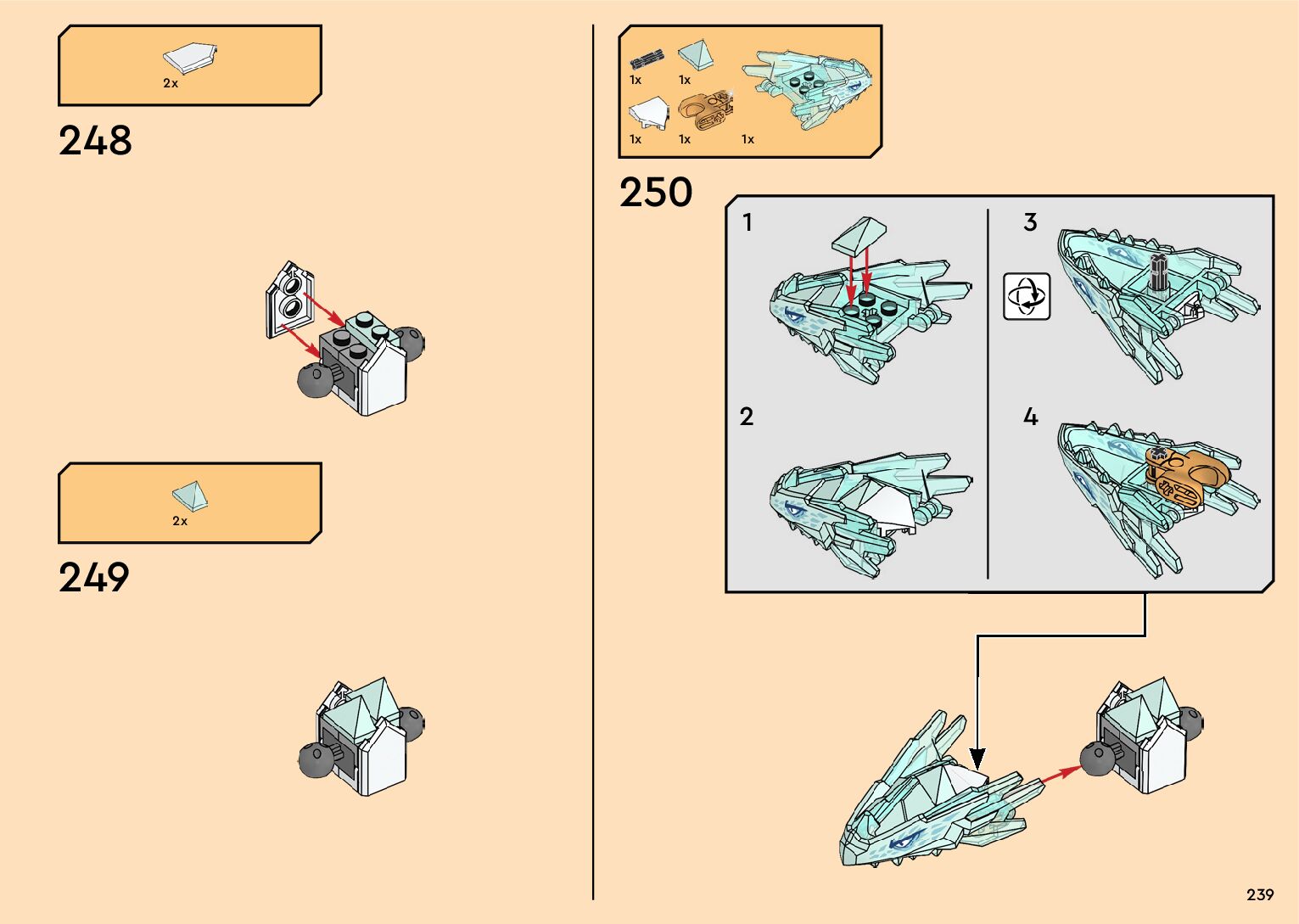 2x

248

2x

249

1x 1x

1x 1x 1x

250

1

2

3

4

239