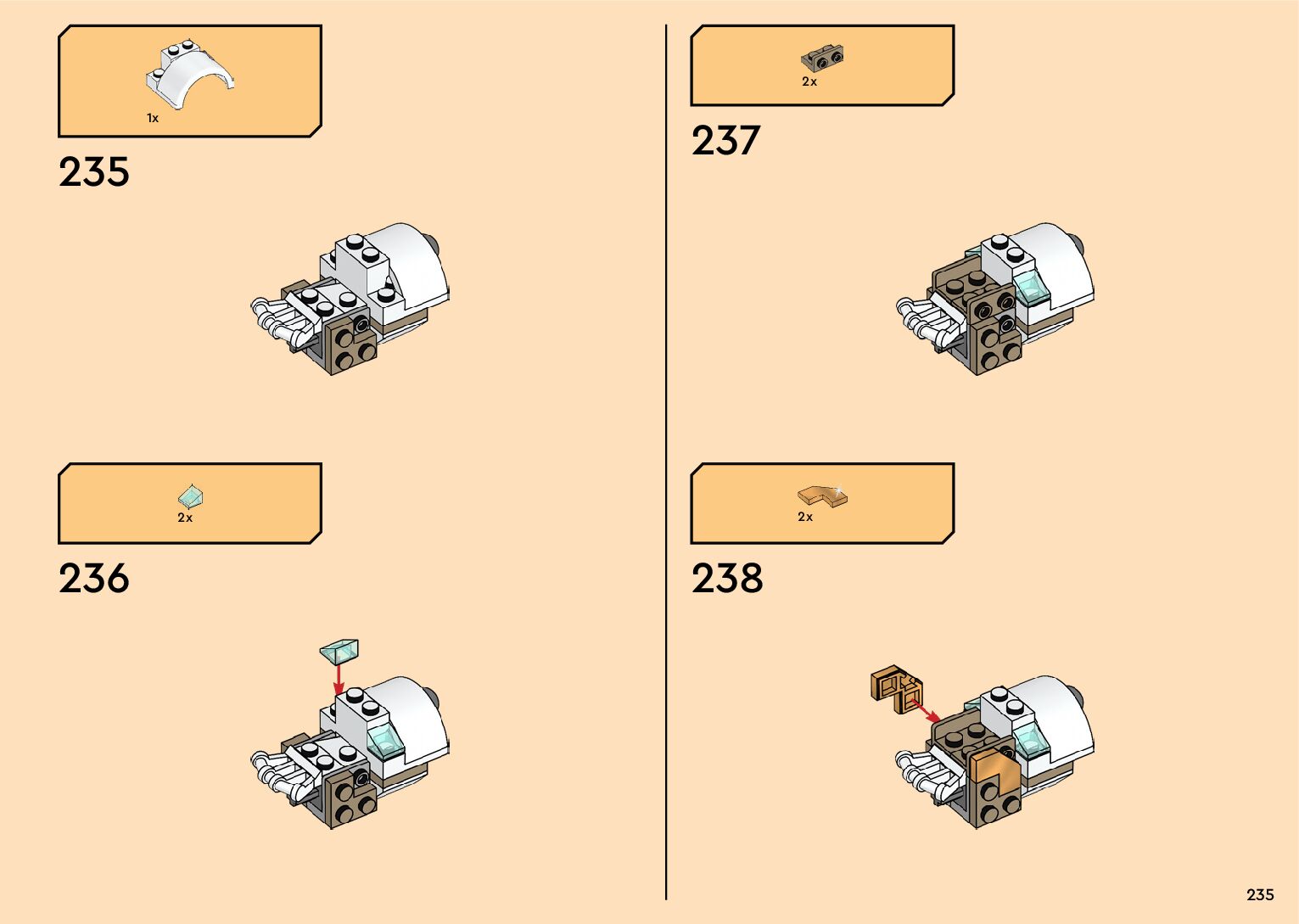 1x

235

2x

236

2x

237

2x

238

235