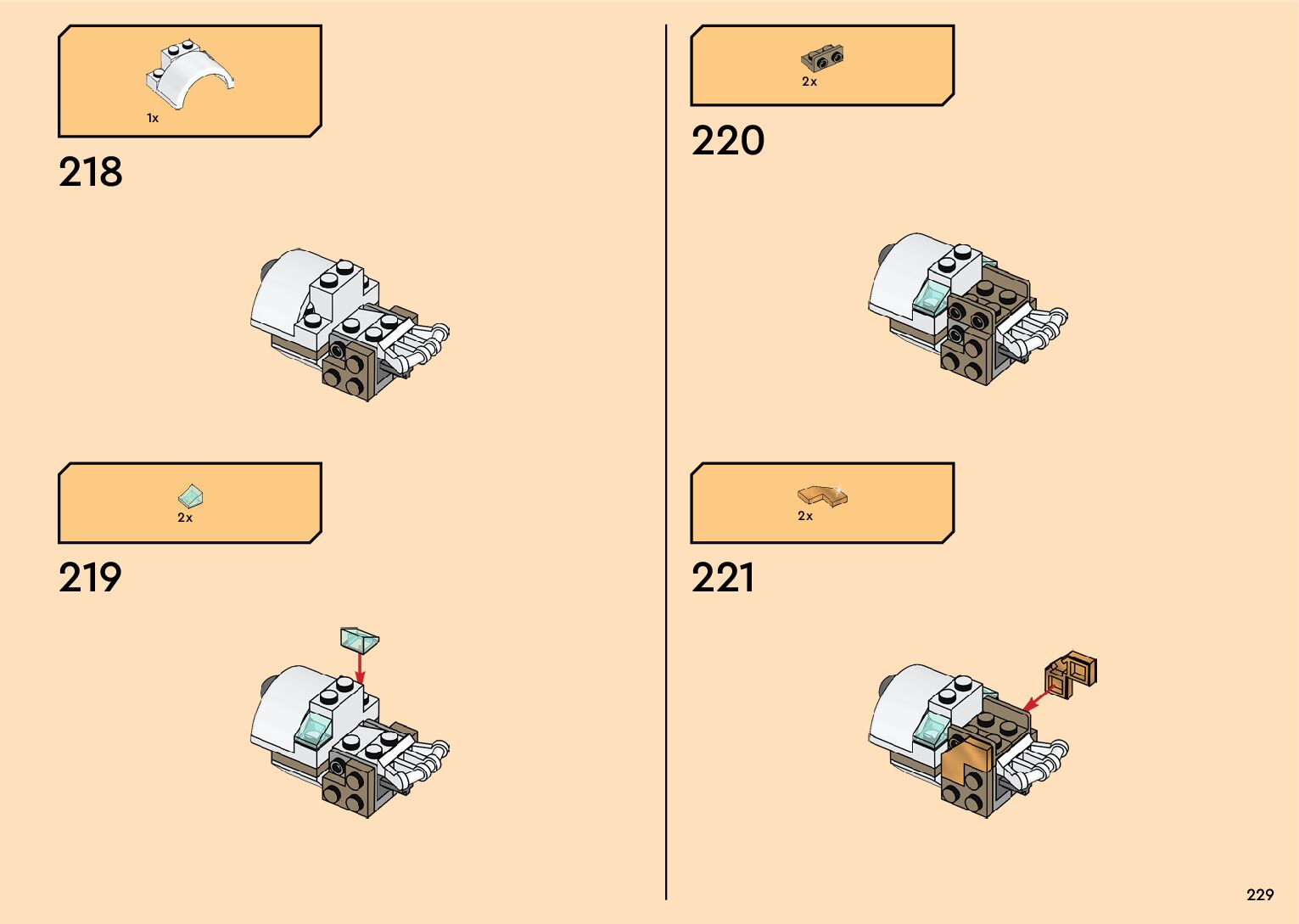 1x

218

2x

219

2x

220

2x

221

229