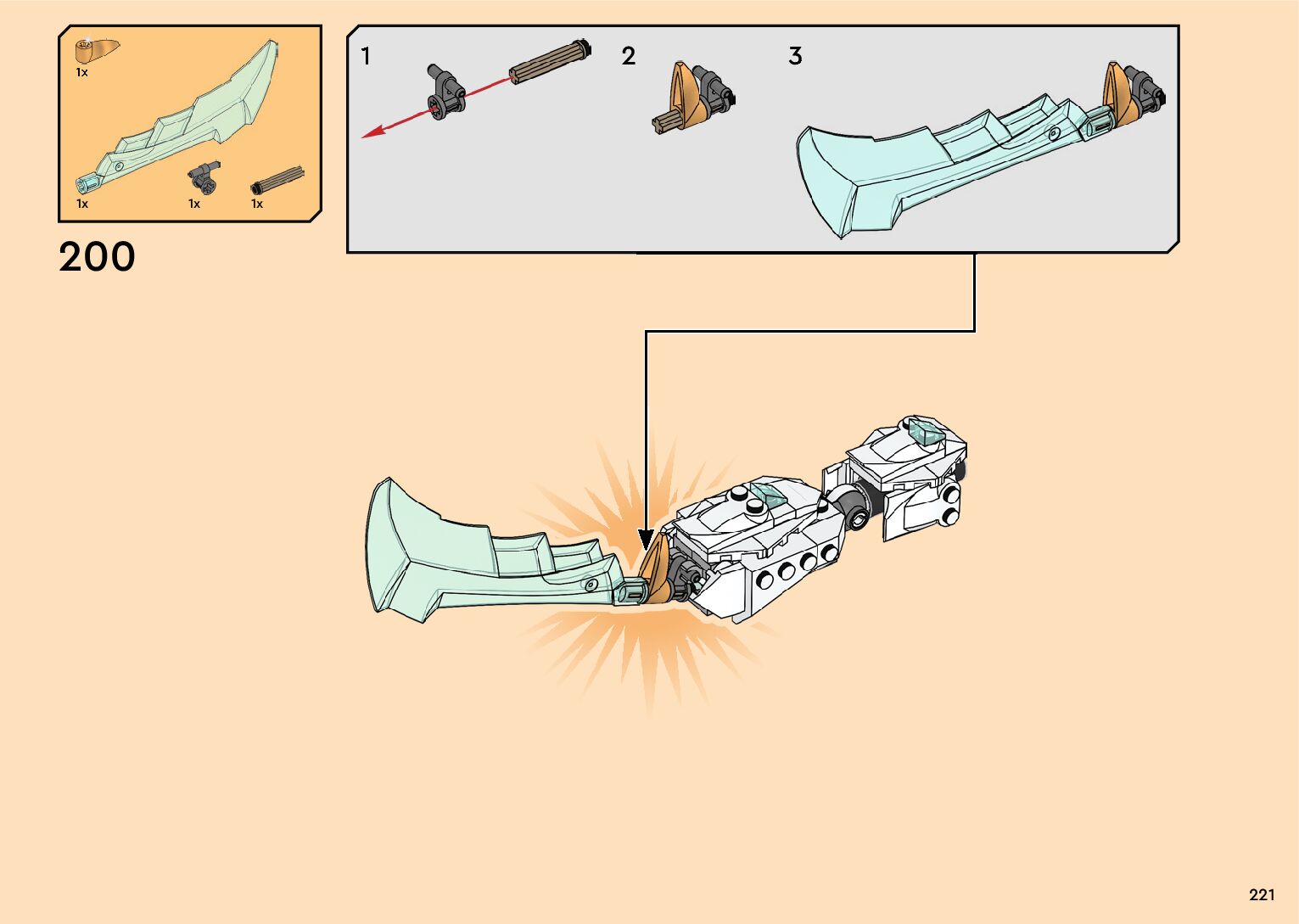 1x
1x
1x
1x

200

1
2
3

221