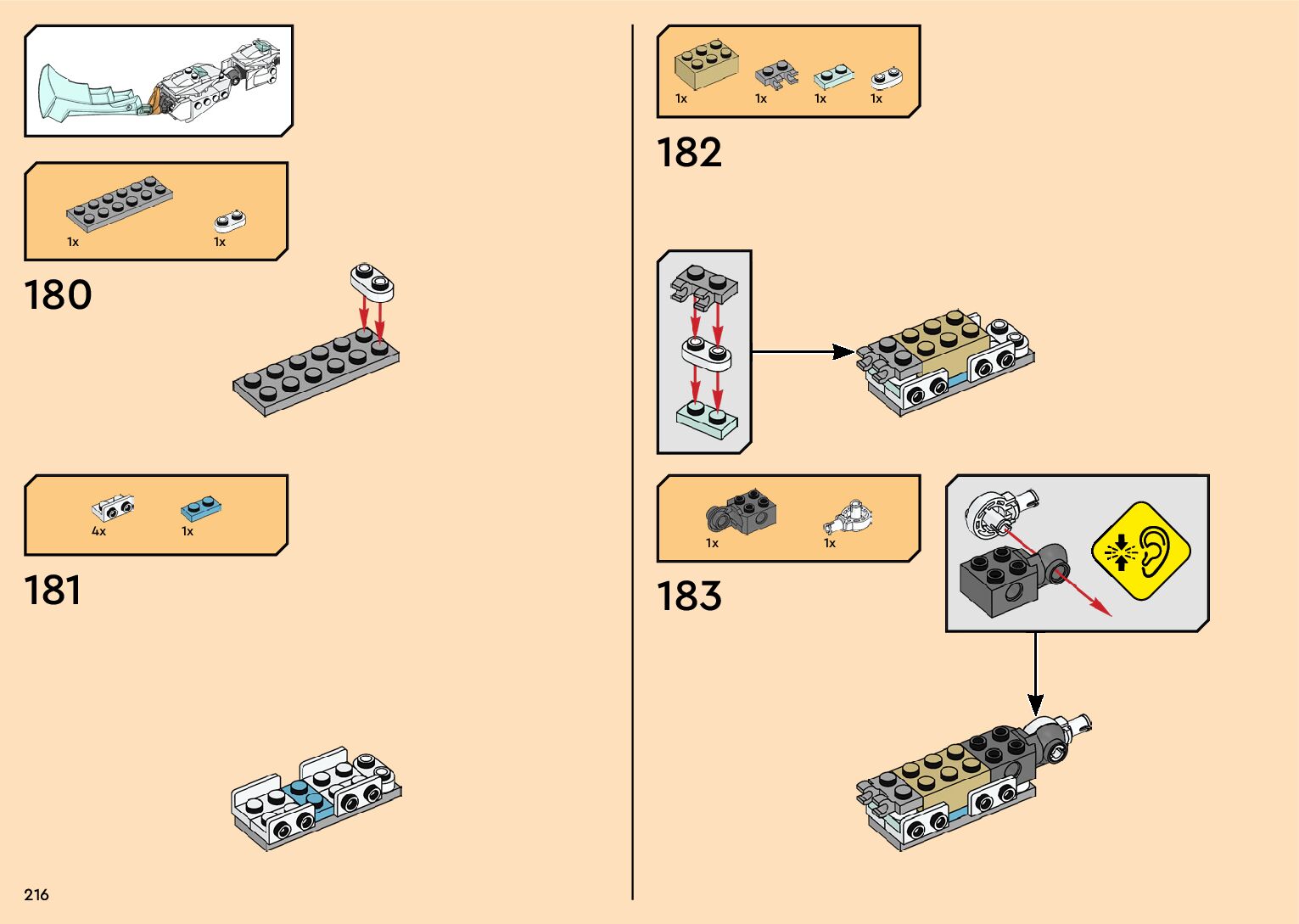 1x 1x

180

4x 1x

181

216

1x 1x 1x 1x

182

1x 1x

183