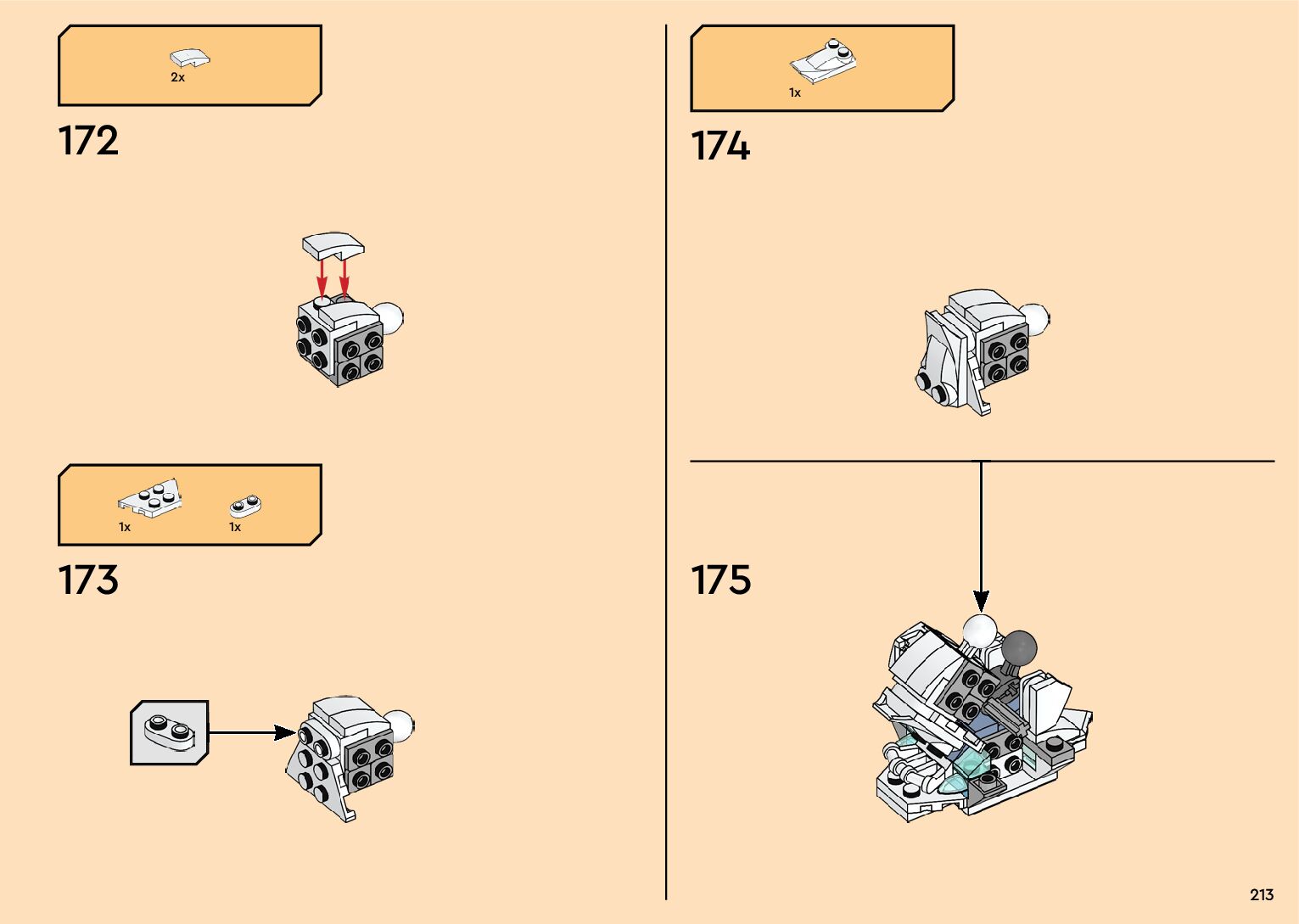 2x

172

1x 1x

173

1x

174

175

213