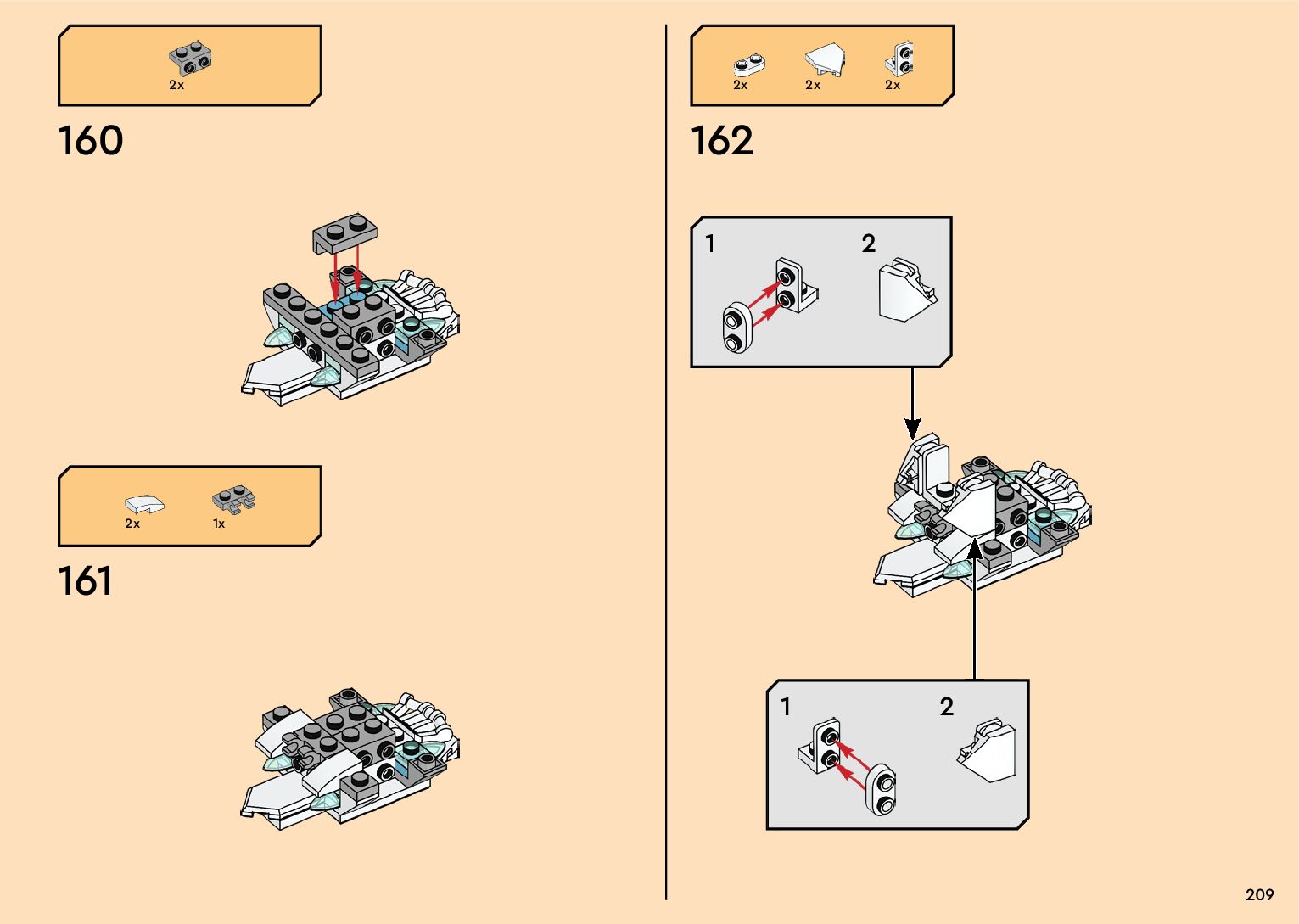 2x

160

2x 1x

161

2x 2x 2x

162

1 2

1 2

209