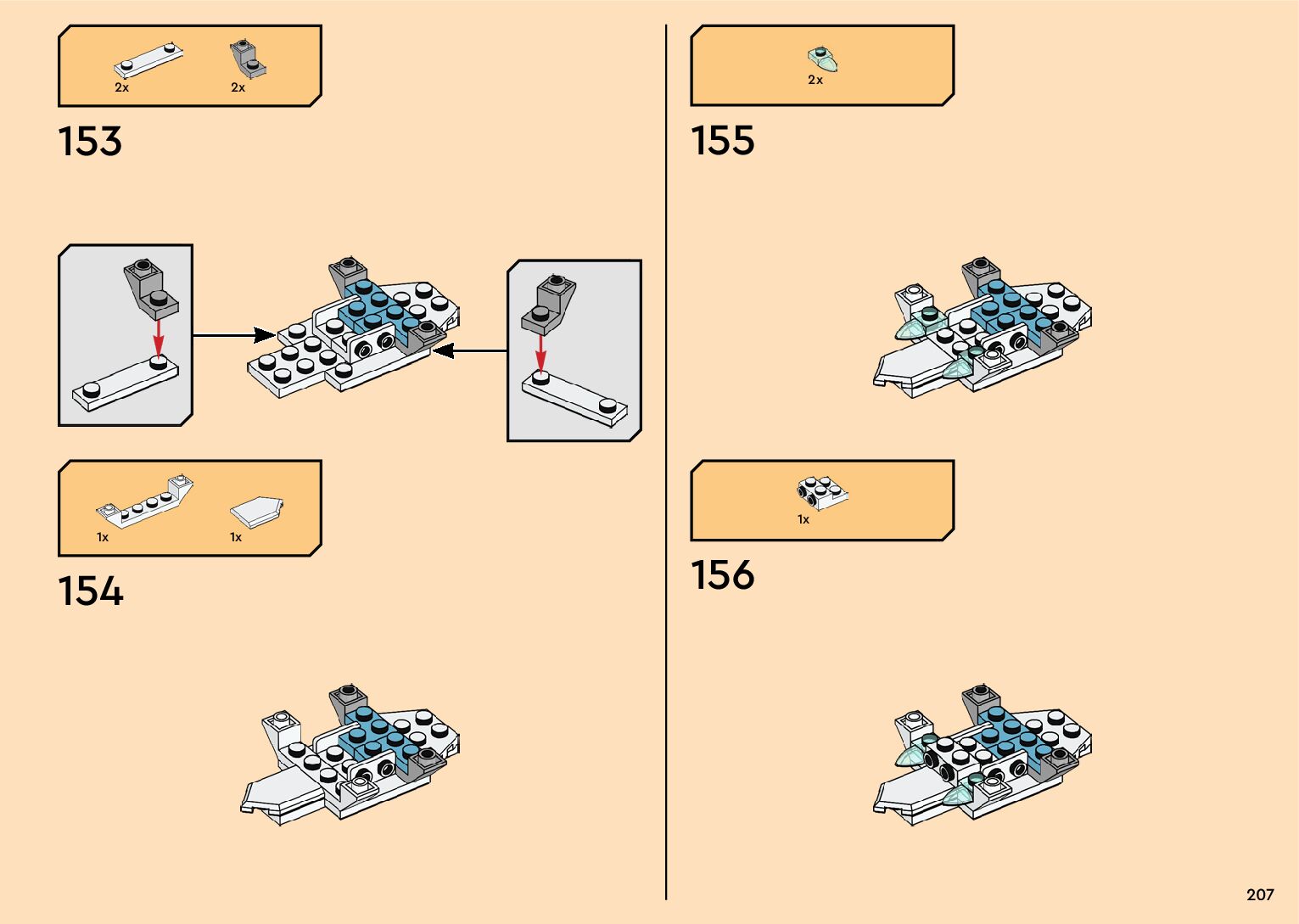 2x 2x

153

1x 1x

154

2x

155

1x

156

207