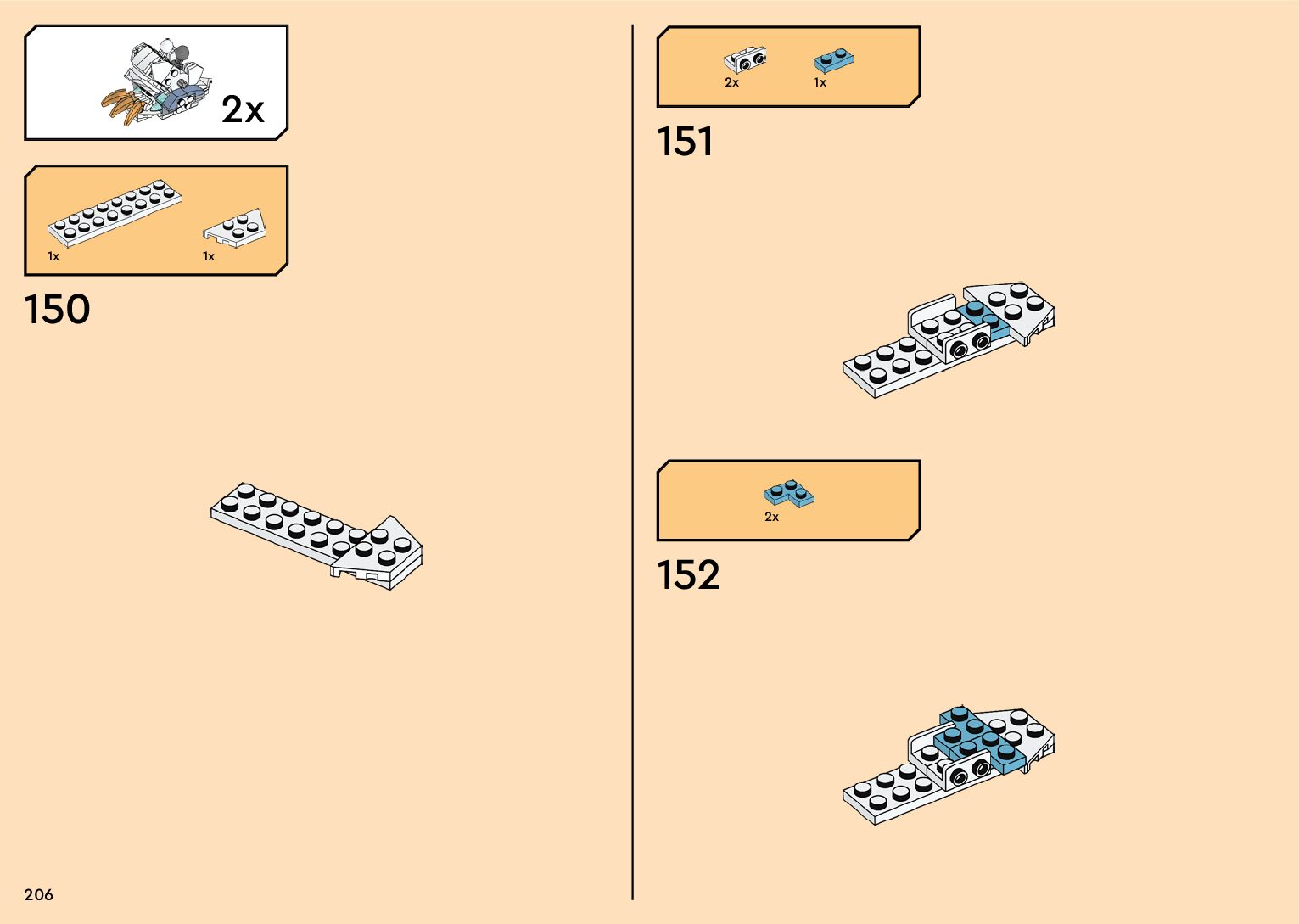 2x

1x 1x

150

2x 1x

151

2x

152

206