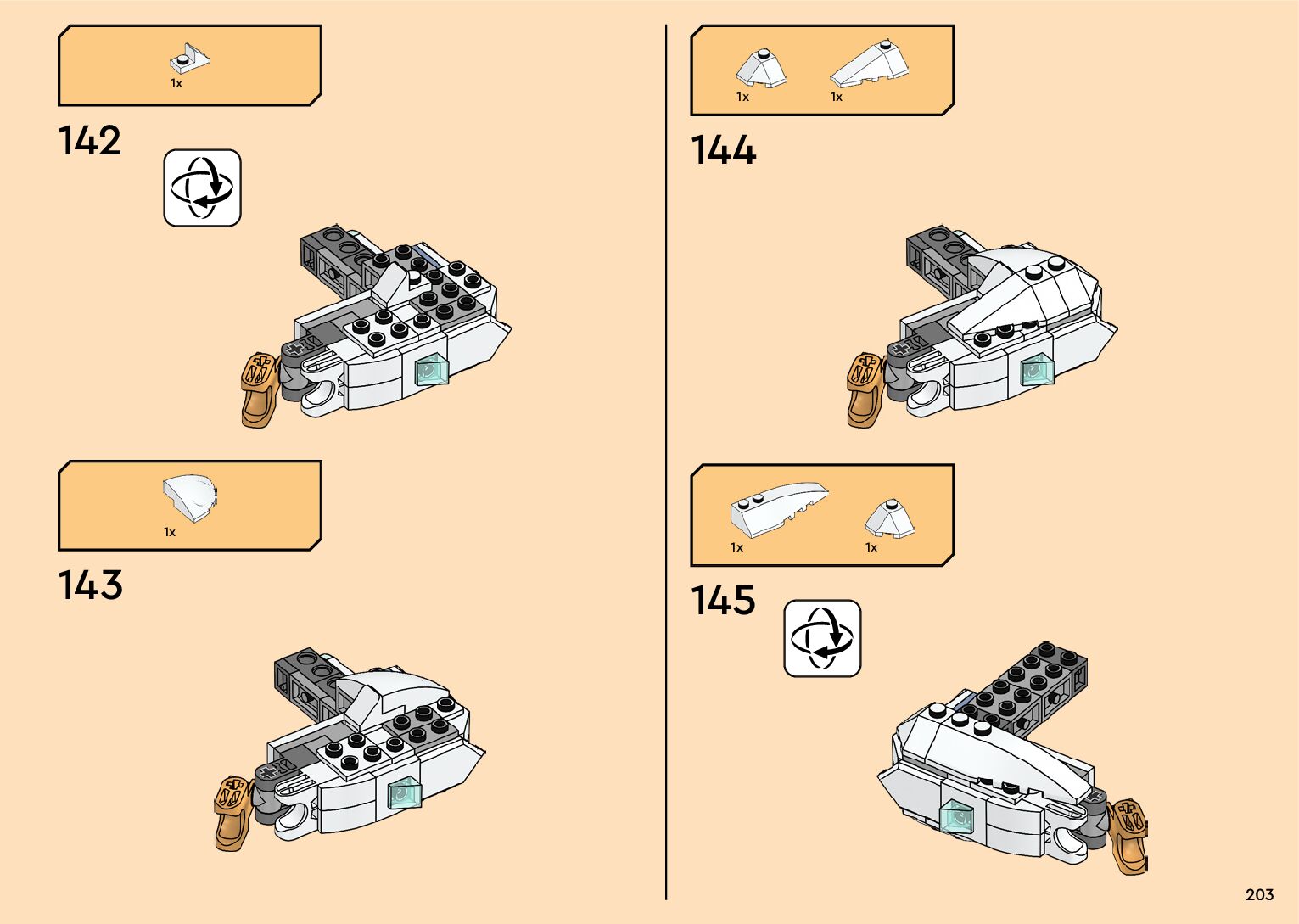 1x

142

1x

143

1x 1x

144

1x 1x

145

203