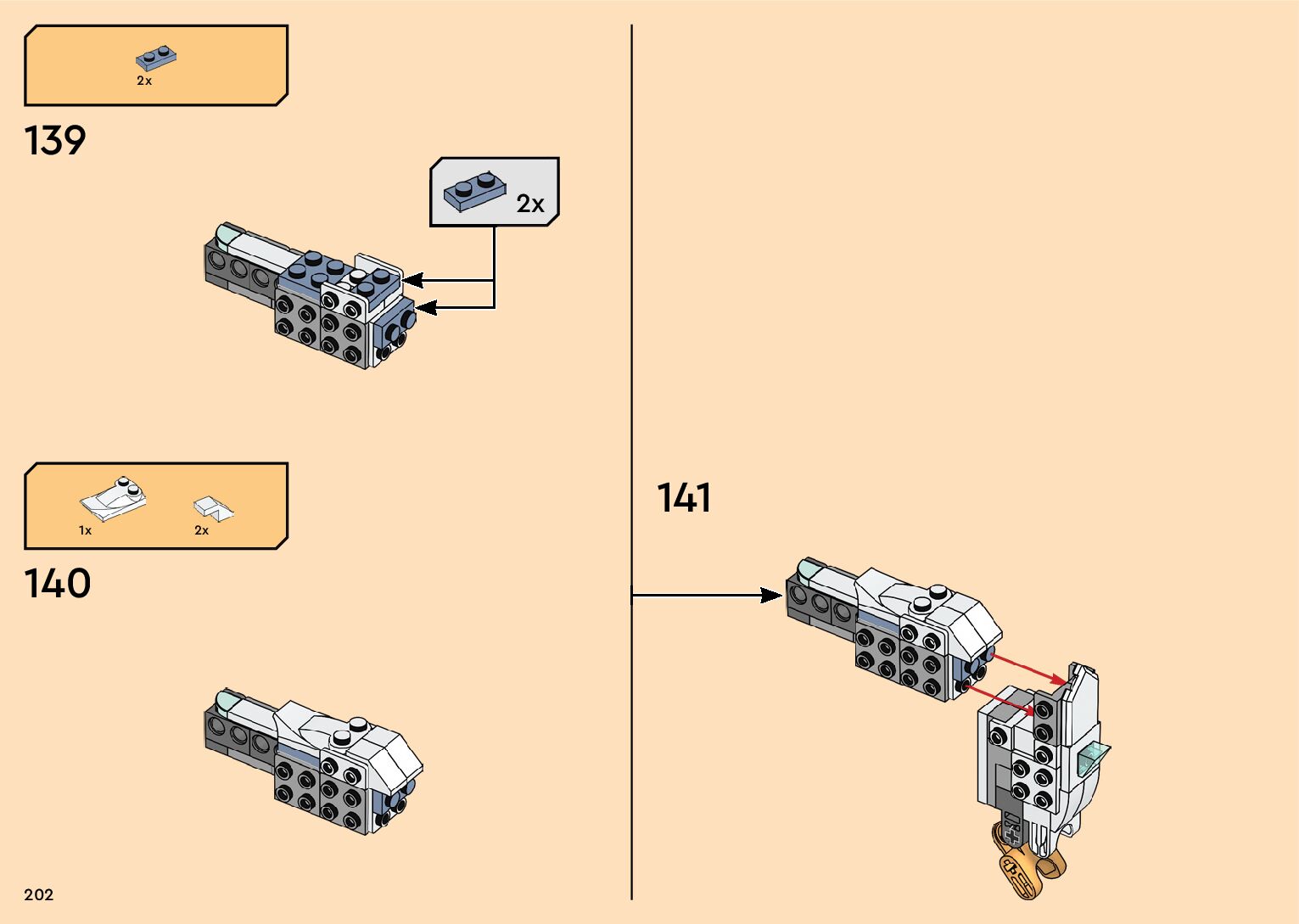 2x

139

2x

1x

2x

140

141

202