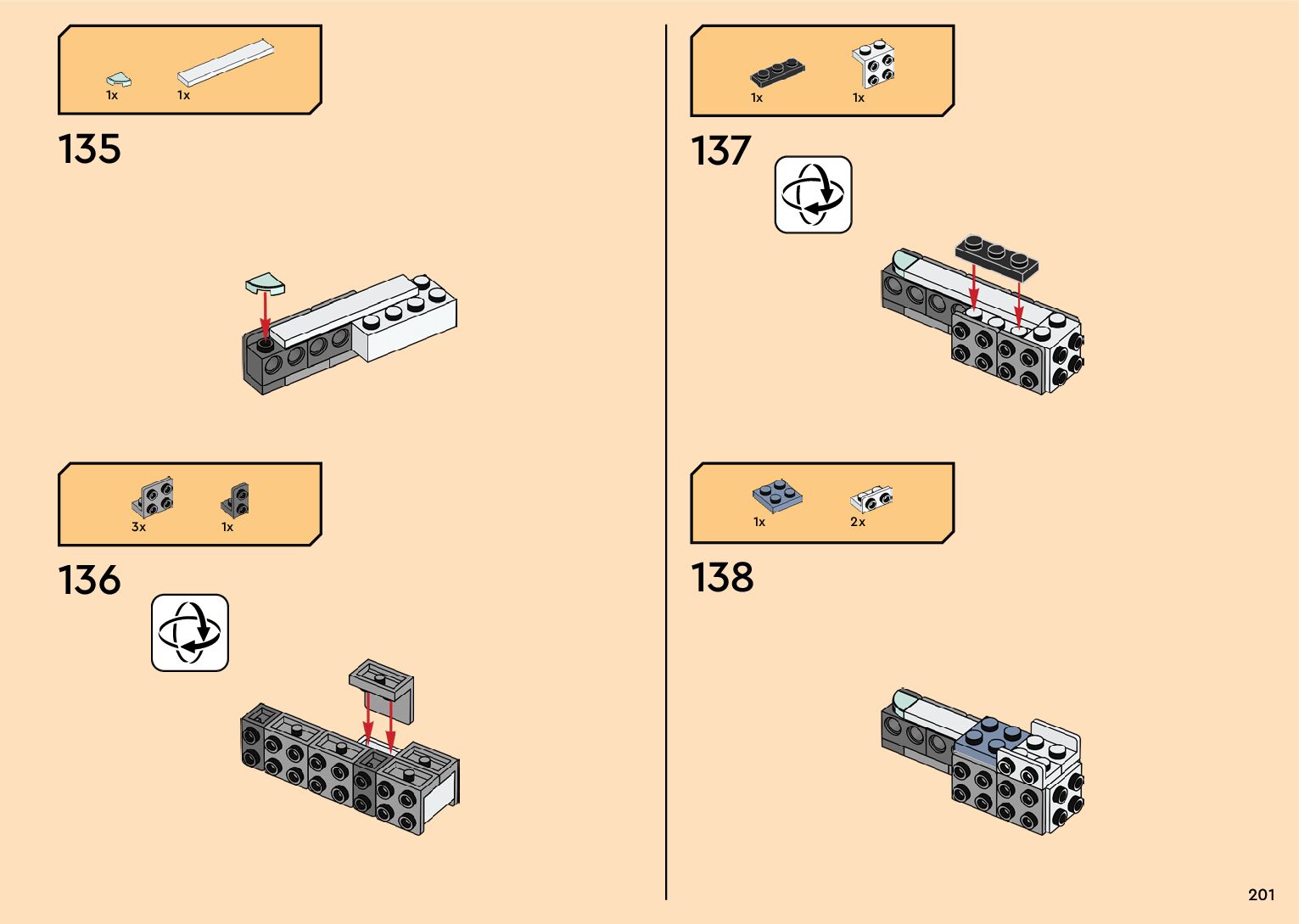 1x 1x

135

3x 1x

136

1x 1x

137

1x 2x

138

201